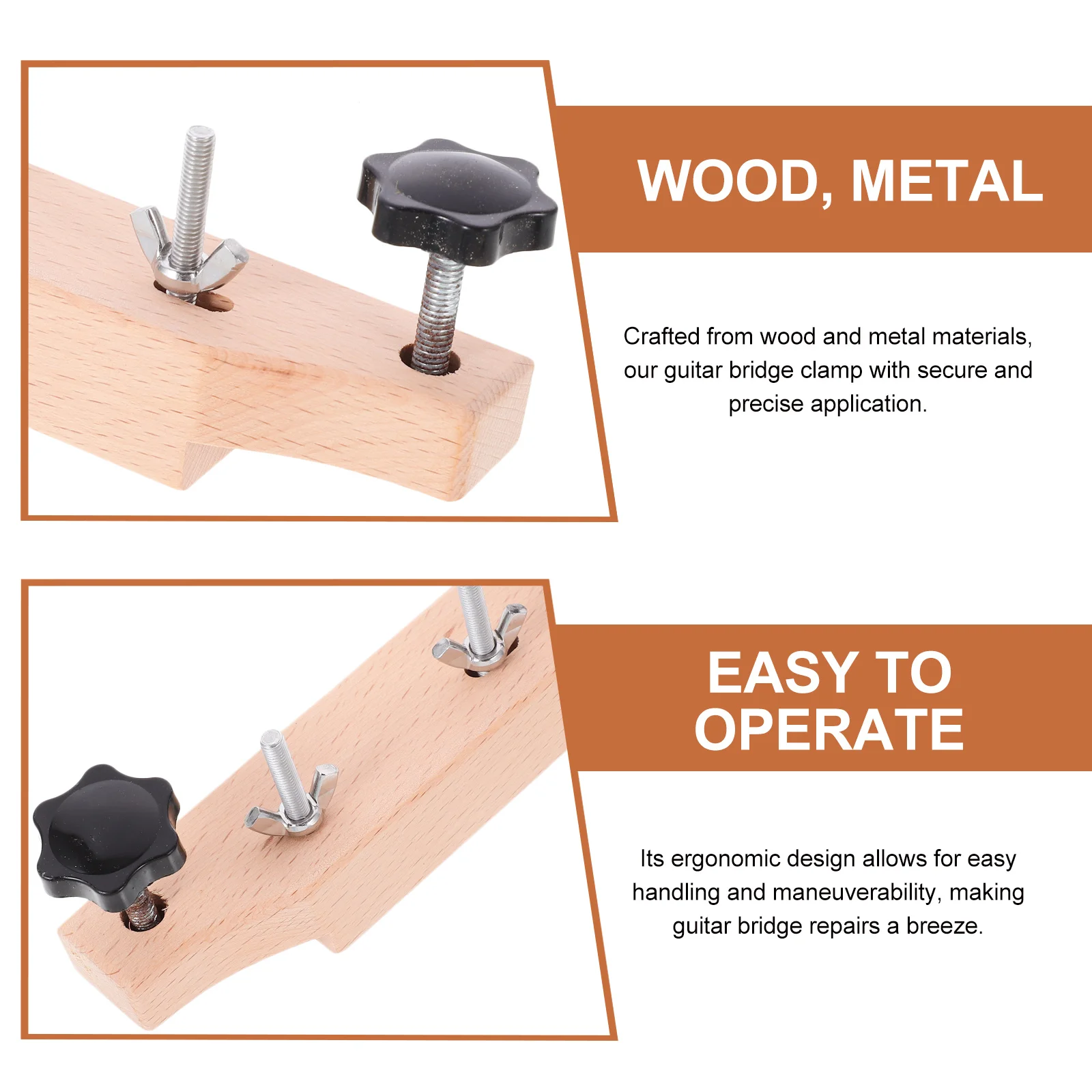 WOOD, METAL

Crafted from wood and metal materials, our guitar bridge clamp with secure and precise application.

EASY TO OPERATE

Its ergonomic design allows for easy handling and maneuverability, making guitar bridge repairs a breeze.