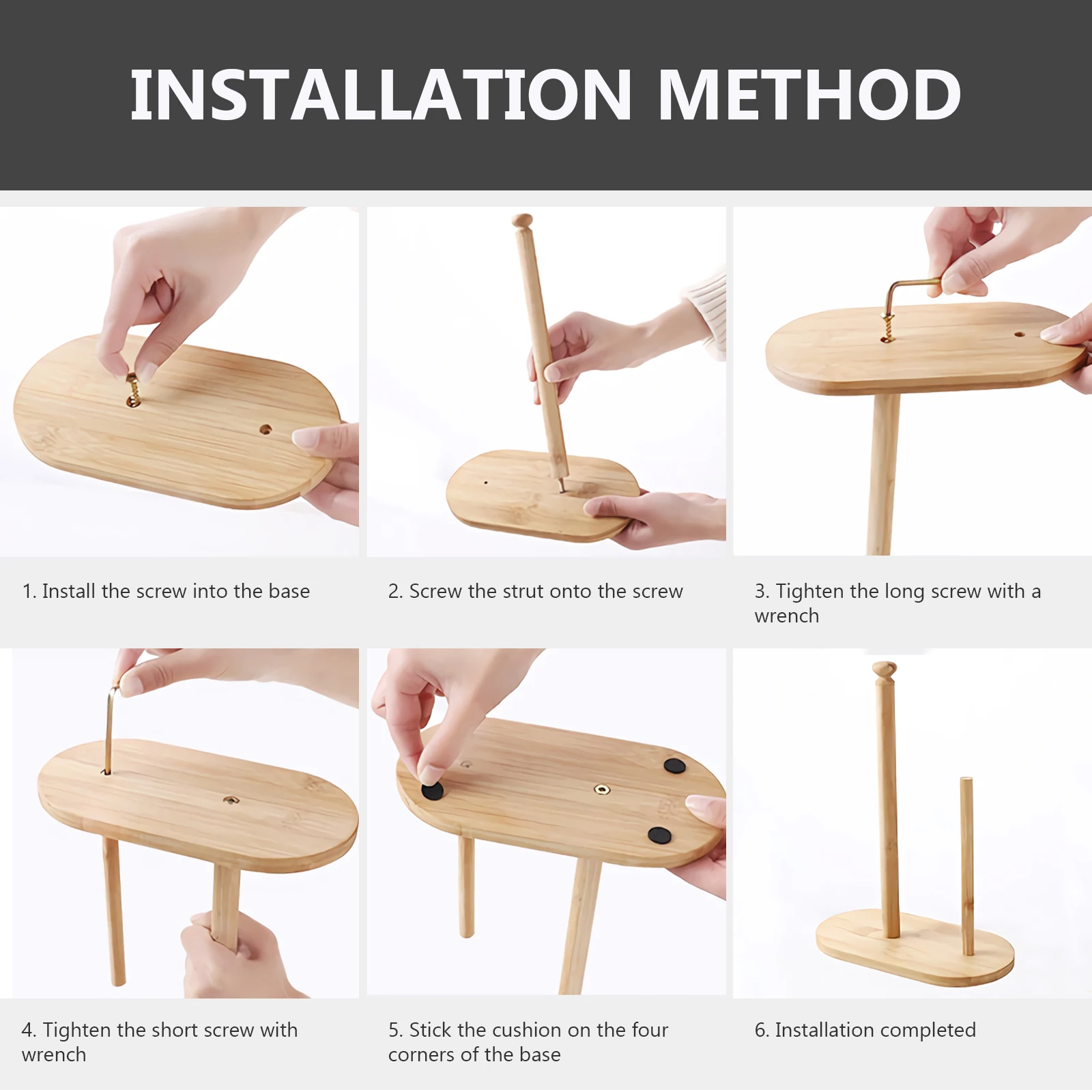 INSTALLATION METHOD

1. Install the screw into the base

2. Screw the strut onto the screw

3. Tighten the long screw with a wrench

4. Tighten the short screw with wrench

5. Stick the cushion on the four corners of the base

6. Installation completed