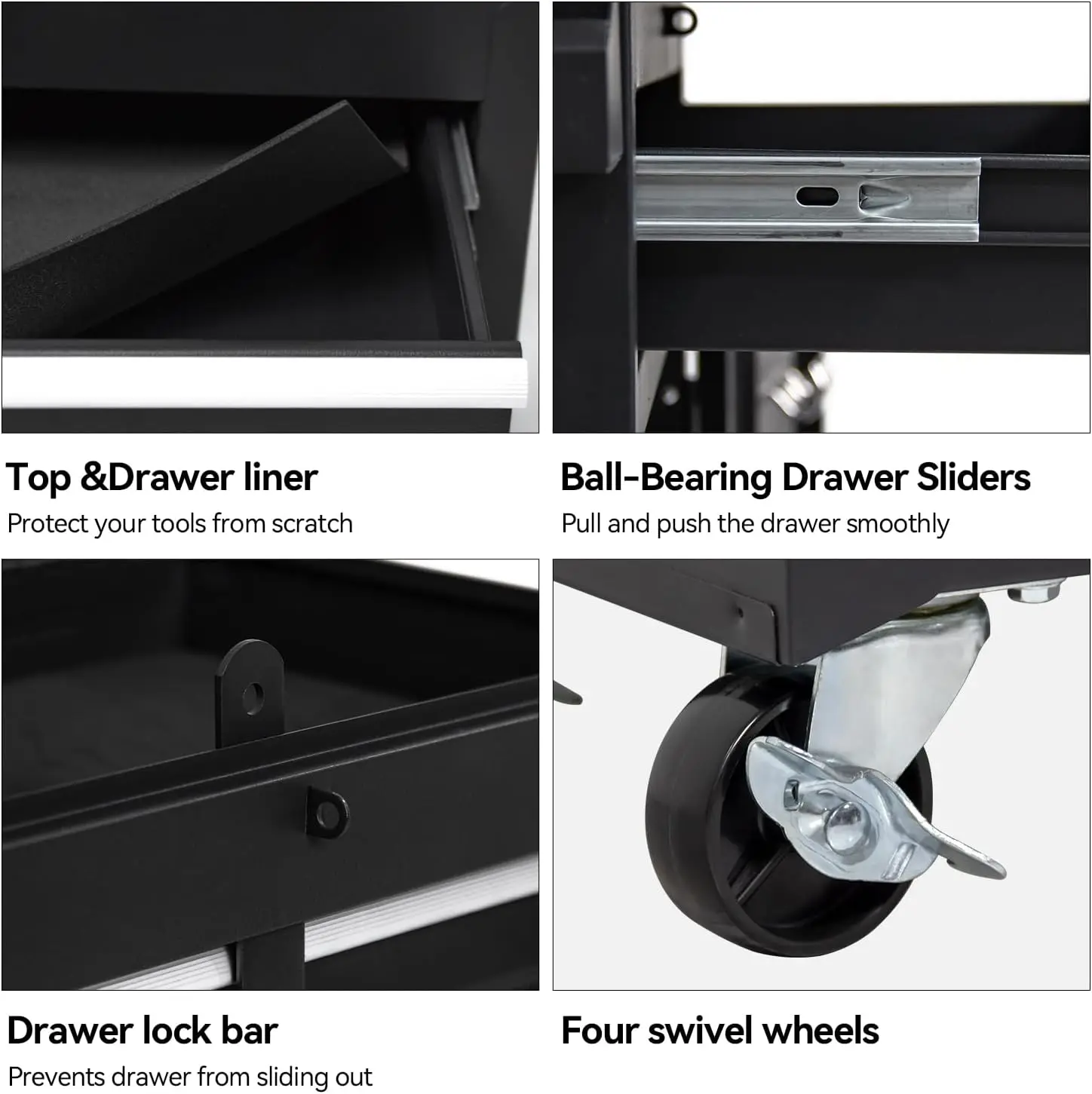 Top &Drawer liner
Protect your tools from scratch

Ball-Bearing Drawer Sliders
Pull and push the drawer smoothly

Drawer lock bar
Prevents drawer from sliding out

Four swivel wheels