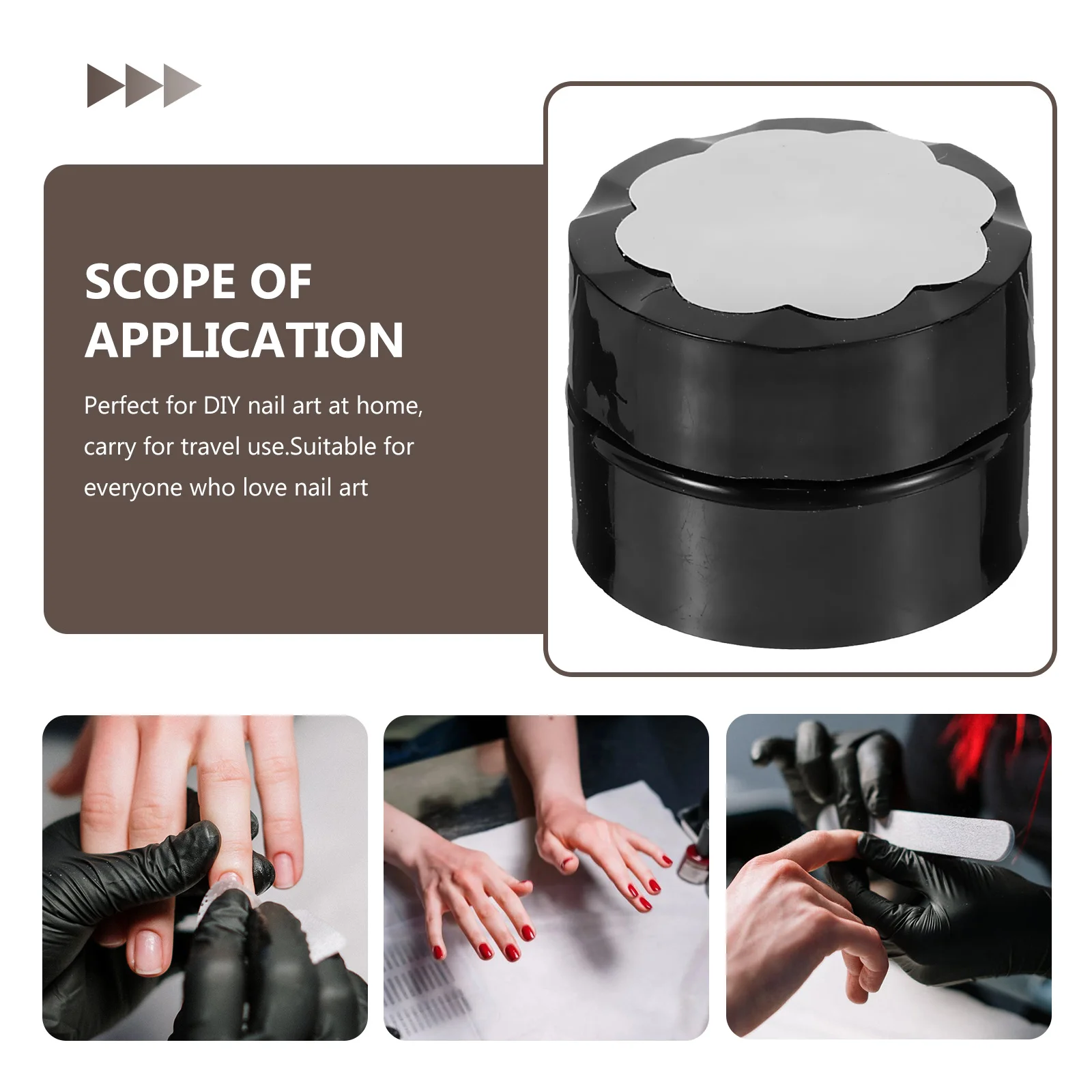 SCOPE OF APPLICATION

Perfect for DIY nail art at home, carry for travel use.Suitable for everyone who love nail art