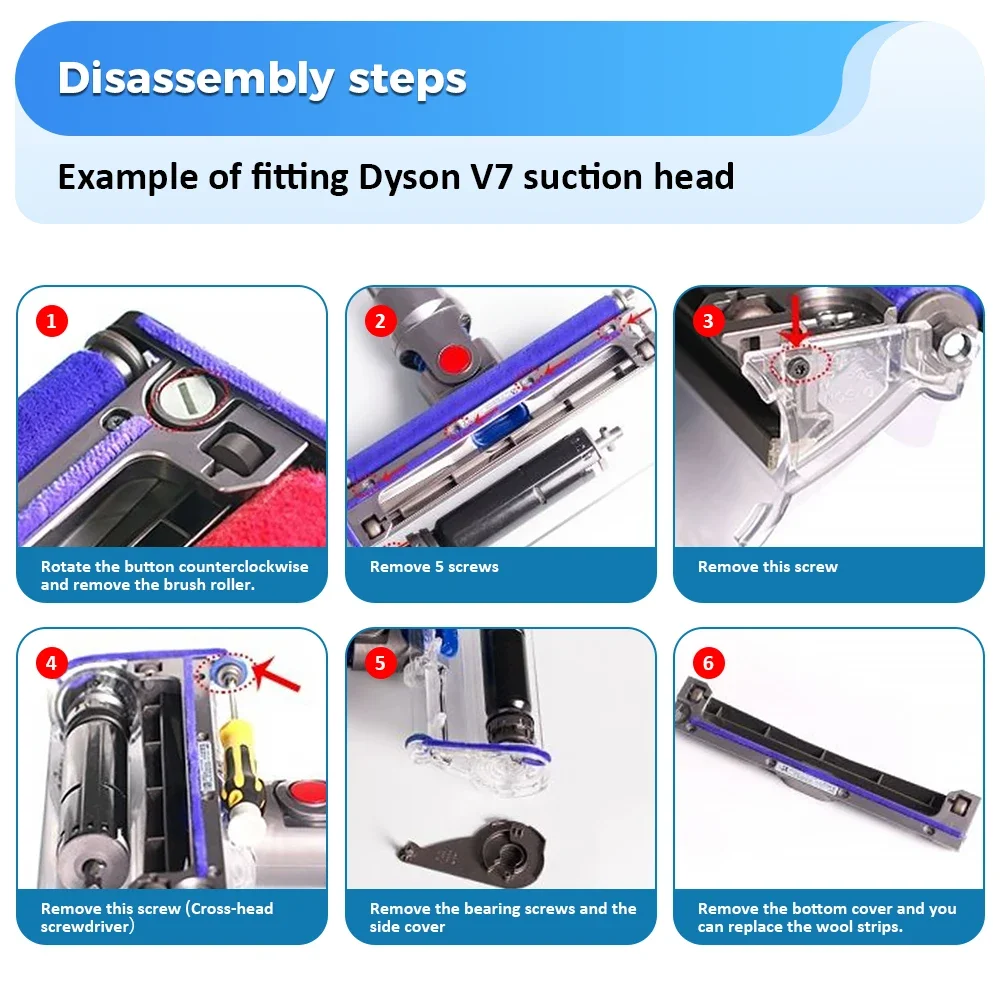 Disassembly steps

Example of fitting Dyson V7 suction head

1
Rotate the button counterclockwise and remove the brush roller.

2
Remove 5 screws

3
Remove this screw

4
Remove this screw (Cross-head screwdriver)

5
Remove the bearing screws and the side cover

6
Remove the bottom cover and you can replace the wool strips.