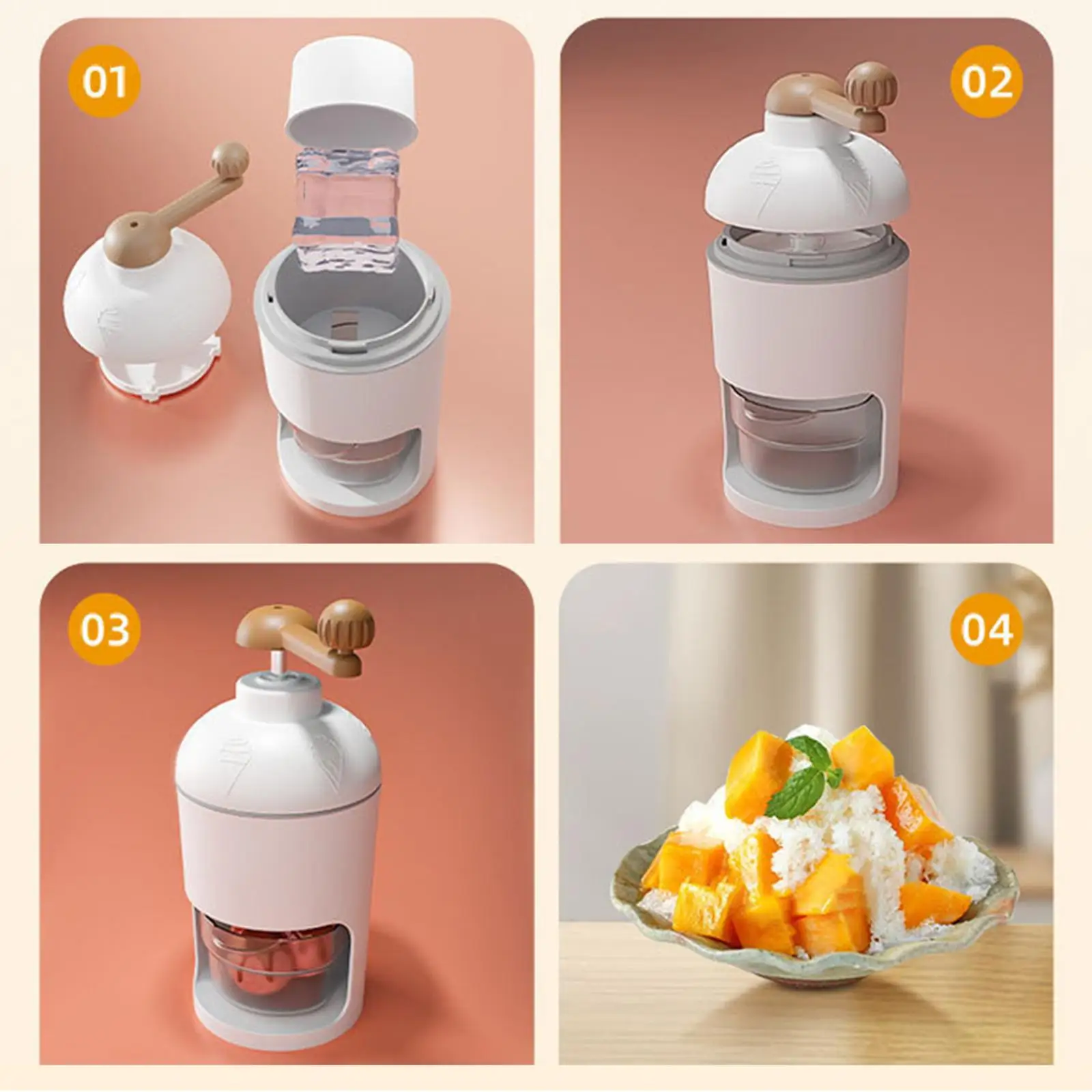 01

02

03

04