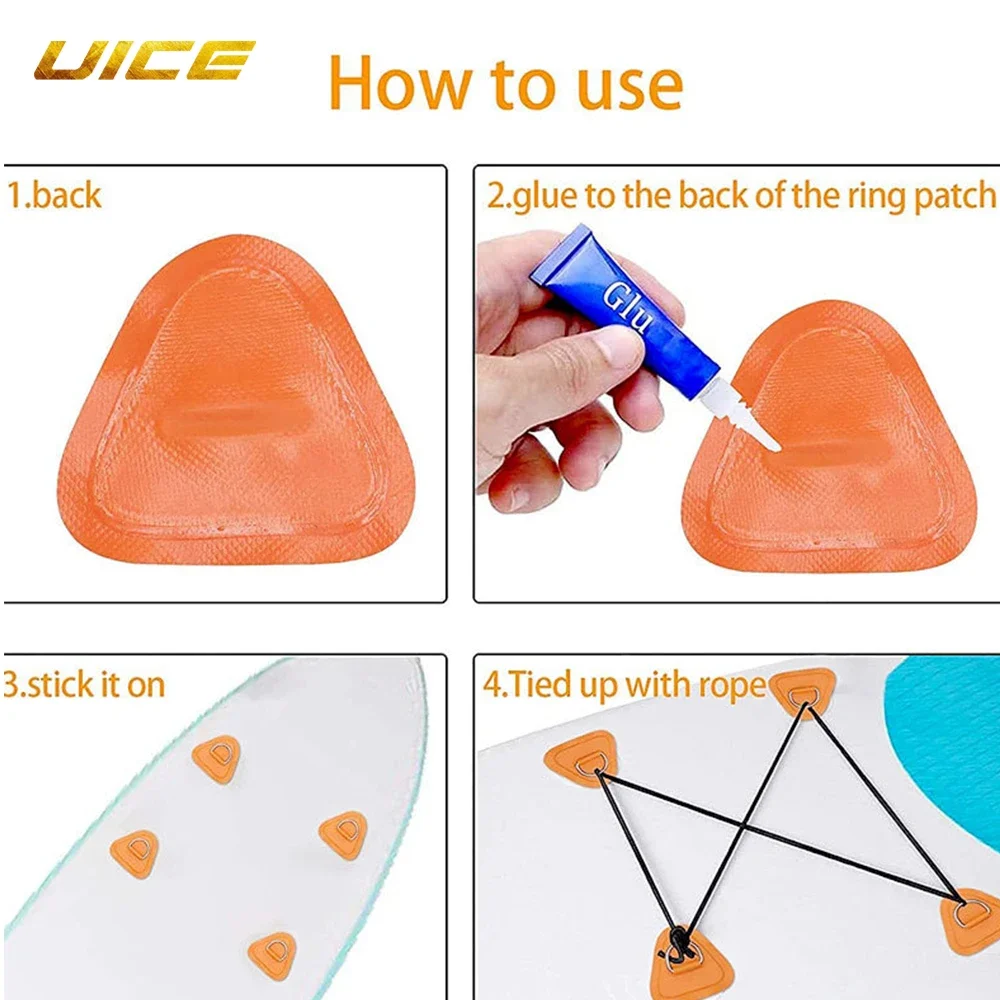 UICE

How to use

1.back

2.glue to the back of the ring patch

Glu

3.stick it on

4.Tied up with rope