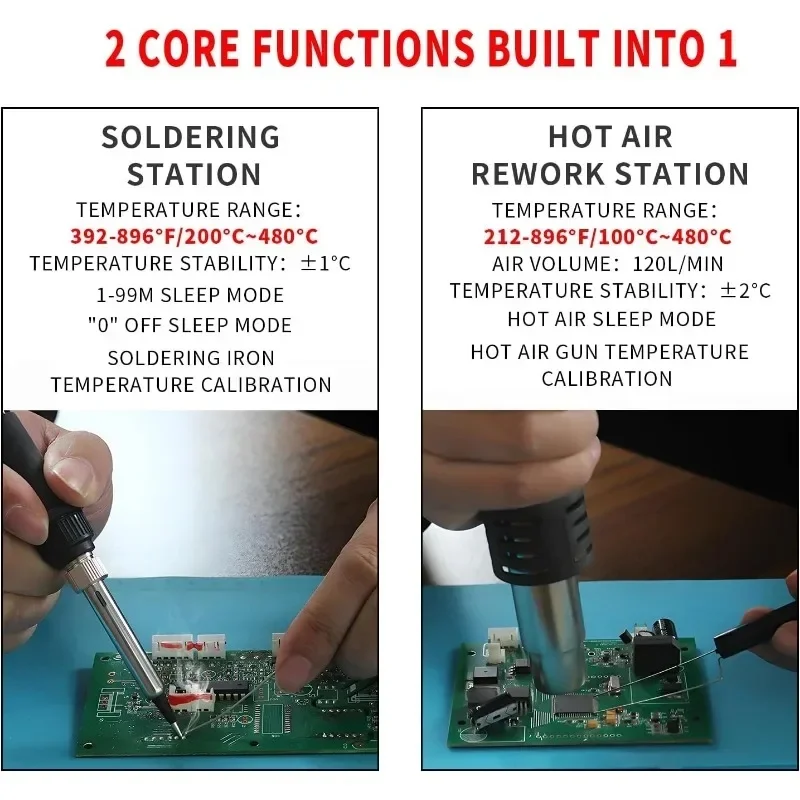 2 CORE FUNCTIONS BUILT INTO 1

SOLDERING STATION

TEMPERATURE RANGE:
392-896°F/200°C~480°C
TEMPERATURE STABILITY: ±1°C
1-99M SLEEP MODE
"0" OFF SLEEP MODE
SOLDERING IRON TEMPERATURE CALIBRATION

HOT AIR REWORK STATION

TEMPERATURE RANGE:
212-896°F/100°C~480°C
AIR VOLUME: 120L/MIN
TEMPERATURE STABILITY: ±2°C
HOT AIR SLEEP MODE
HOT AIR GUN TEMPERATURE CALIBRATION