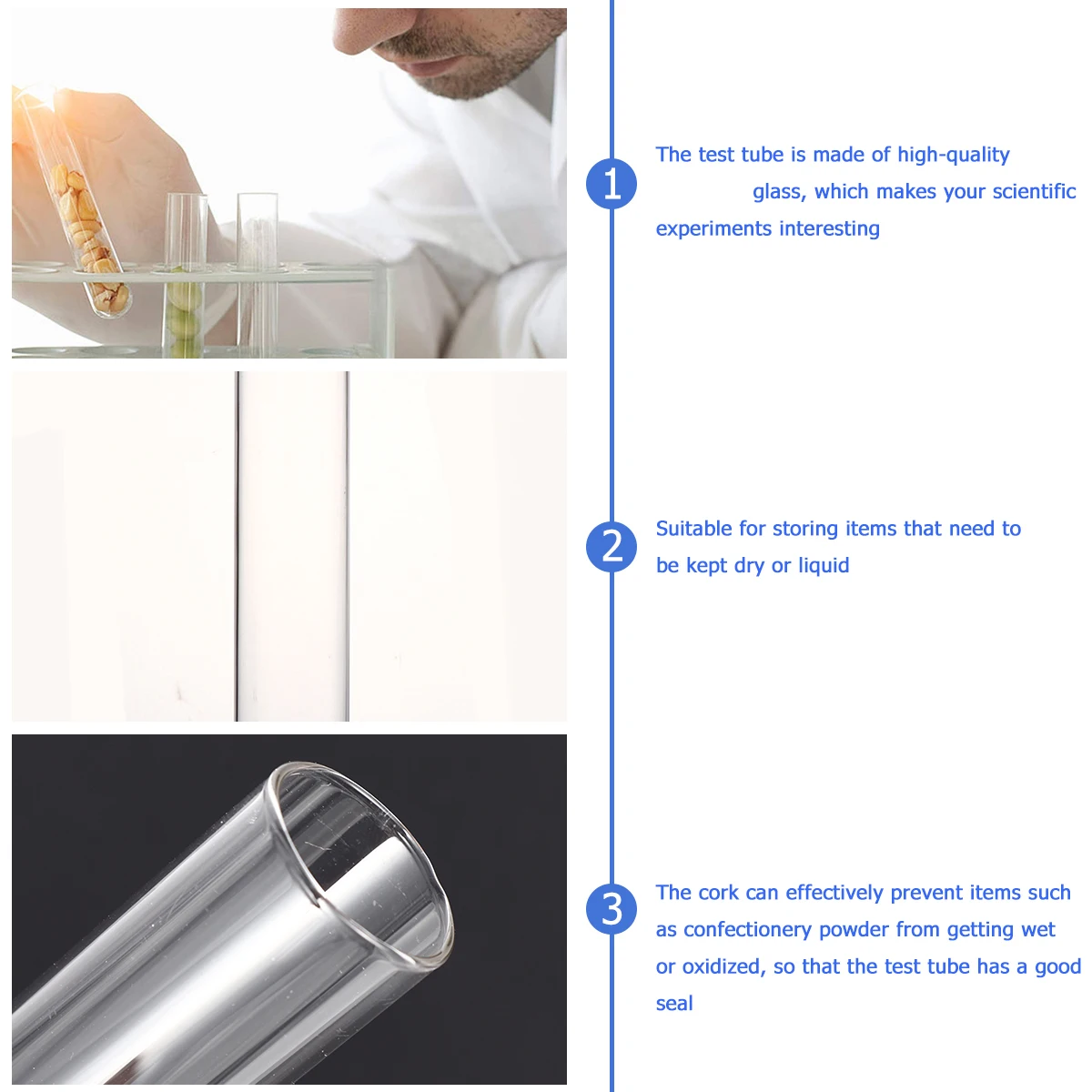 1

The test tube is made of high-quality glass, which makes your scientific experiments interesting

2

Suitable for storing items that need to be kept dry or liquid

3

The cork can effectively prevent items such as confectionery powder from getting wet or oxidized, so that the test tube has a good seal