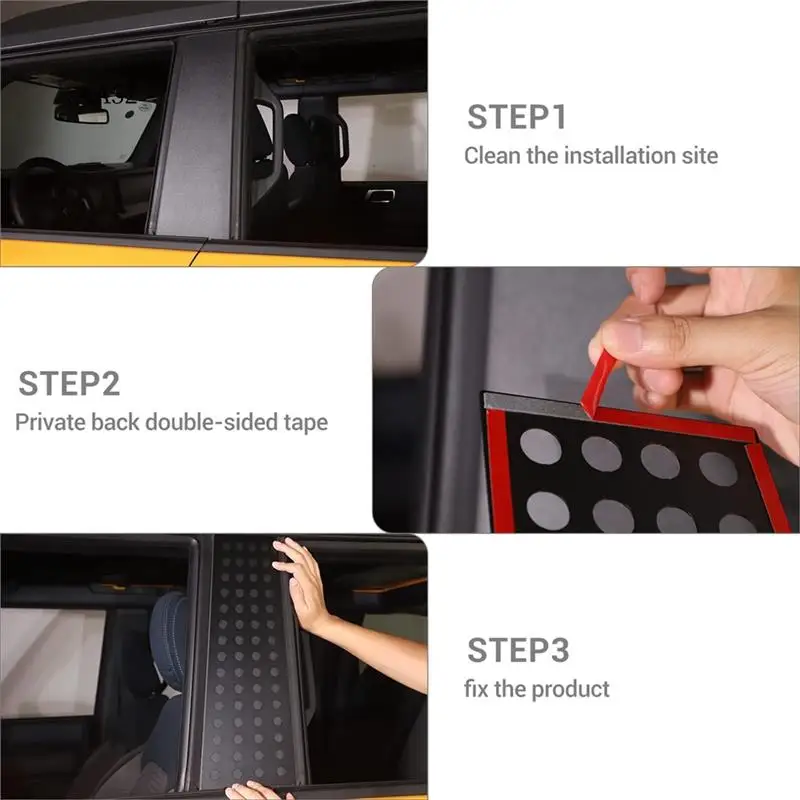 STEP1
Clean the installation site

STEP2
Private back double-sided tape

STEP3
fix the product