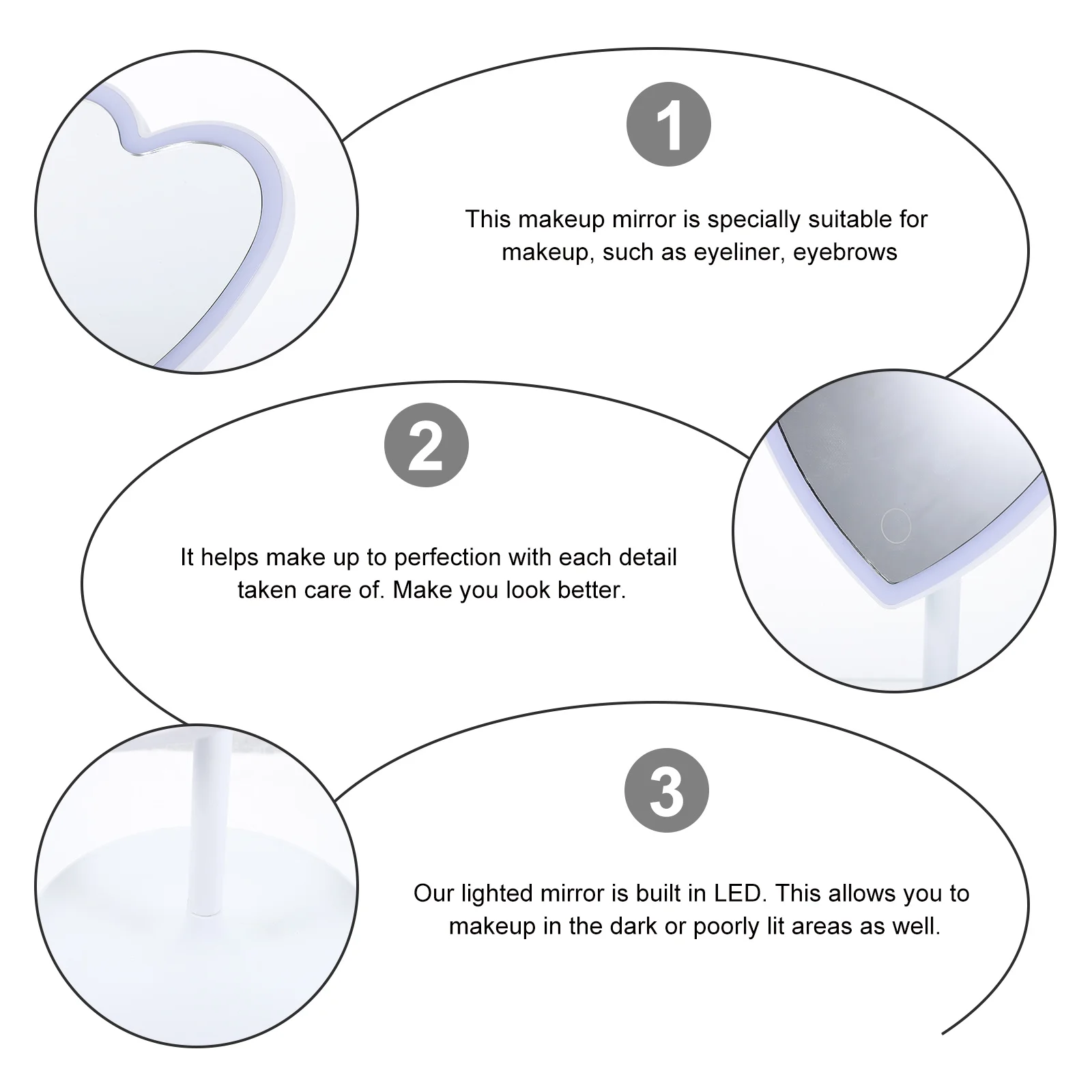 1

This makeup mirror is specially suitable for makeup, such as eyeliner, eyebrows

2

It helps make up to perfection with each detail taken care of. Make you look better.

3

Our lighted mirror is built in LED. This allows you to makeup in the dark or poorly lit areas as well.