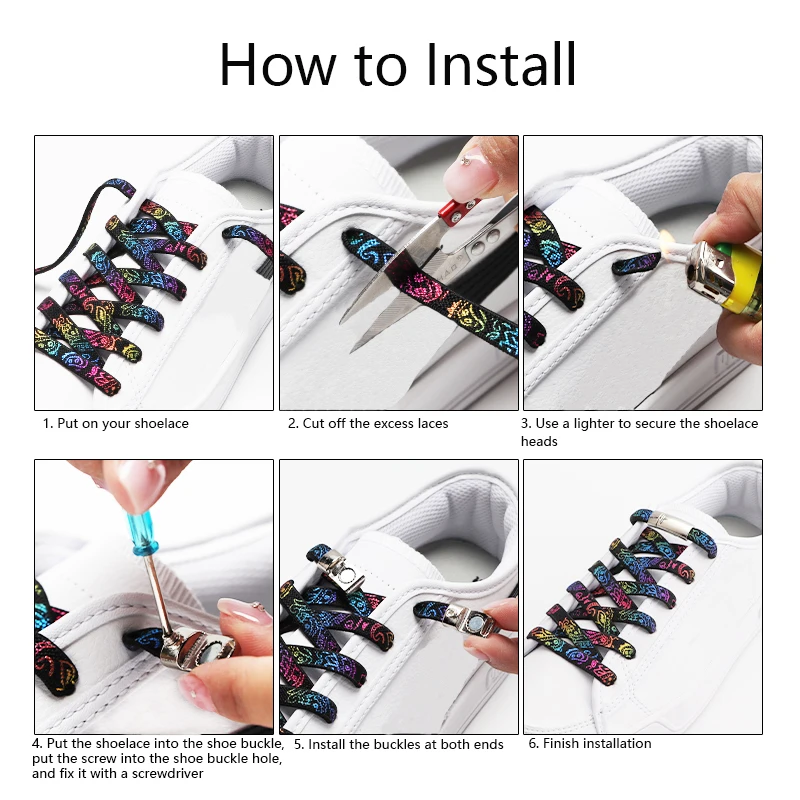 How to Install

1. Put on your shoelace

2. Cut off the excess laces

3. Use a lighter to secure the shoelace heads

4. Put the shoelace into the shoe buckle, put the screw into the shoe buckle hole, and fix it with a screwdriver

5. Install the buckles at both ends

6. Finish installation