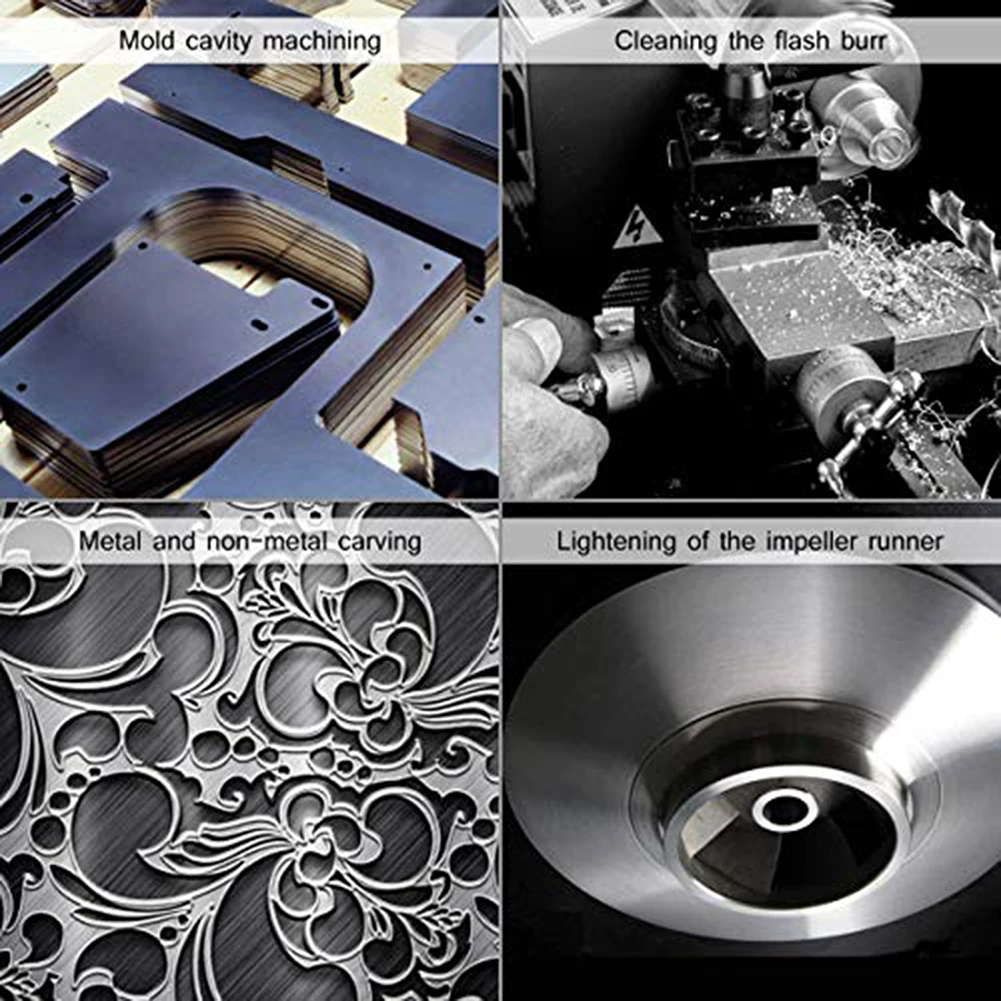 Mold cavity machining

Cleaning the flash burr

Metal and non-metal carving

Lightening of the impeller runner