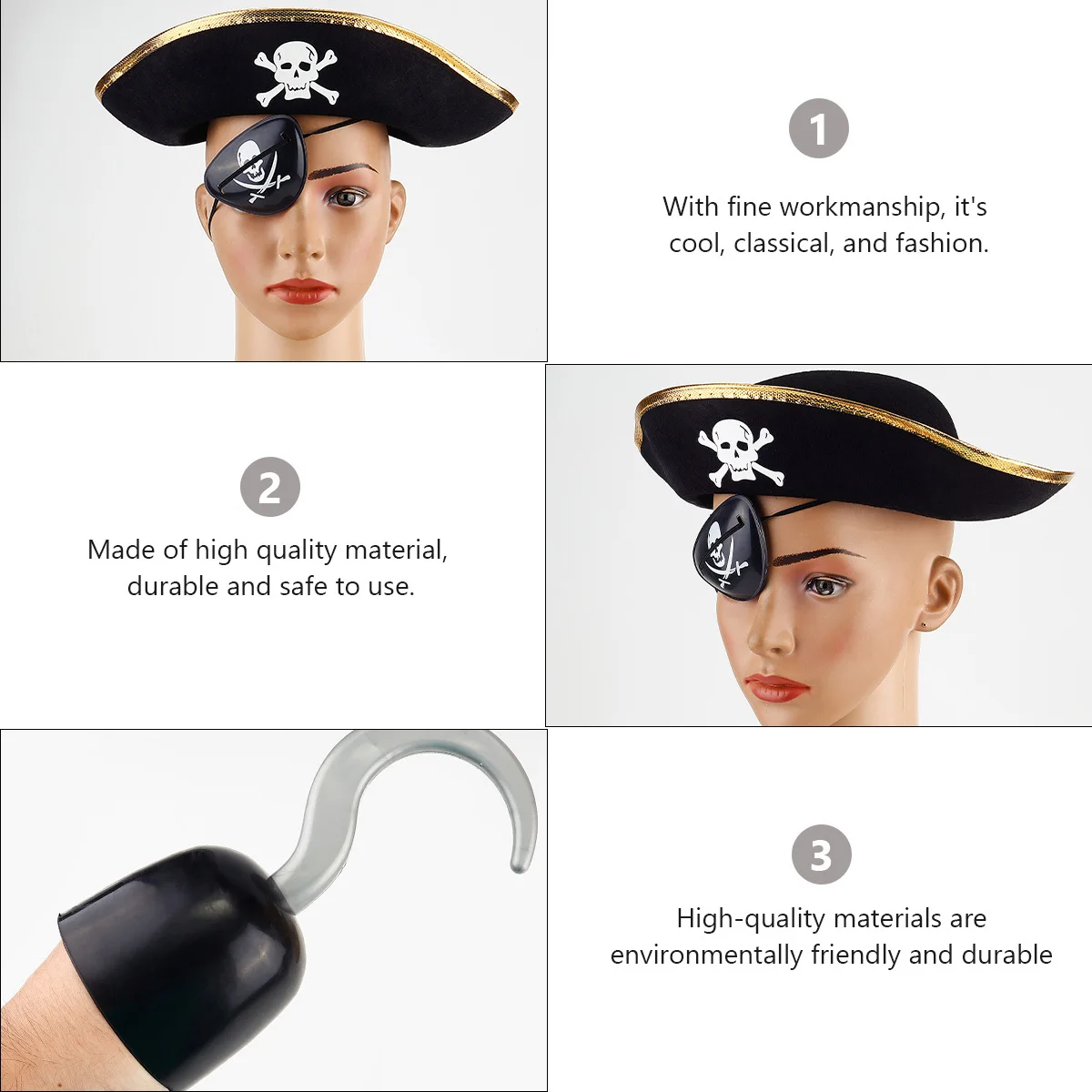 1

With fine workmanship, it's cool, classical, and fashion.

2

Made of high quality material, durable and safe to use.

3

High-quality materials are environmentally friendly and durable