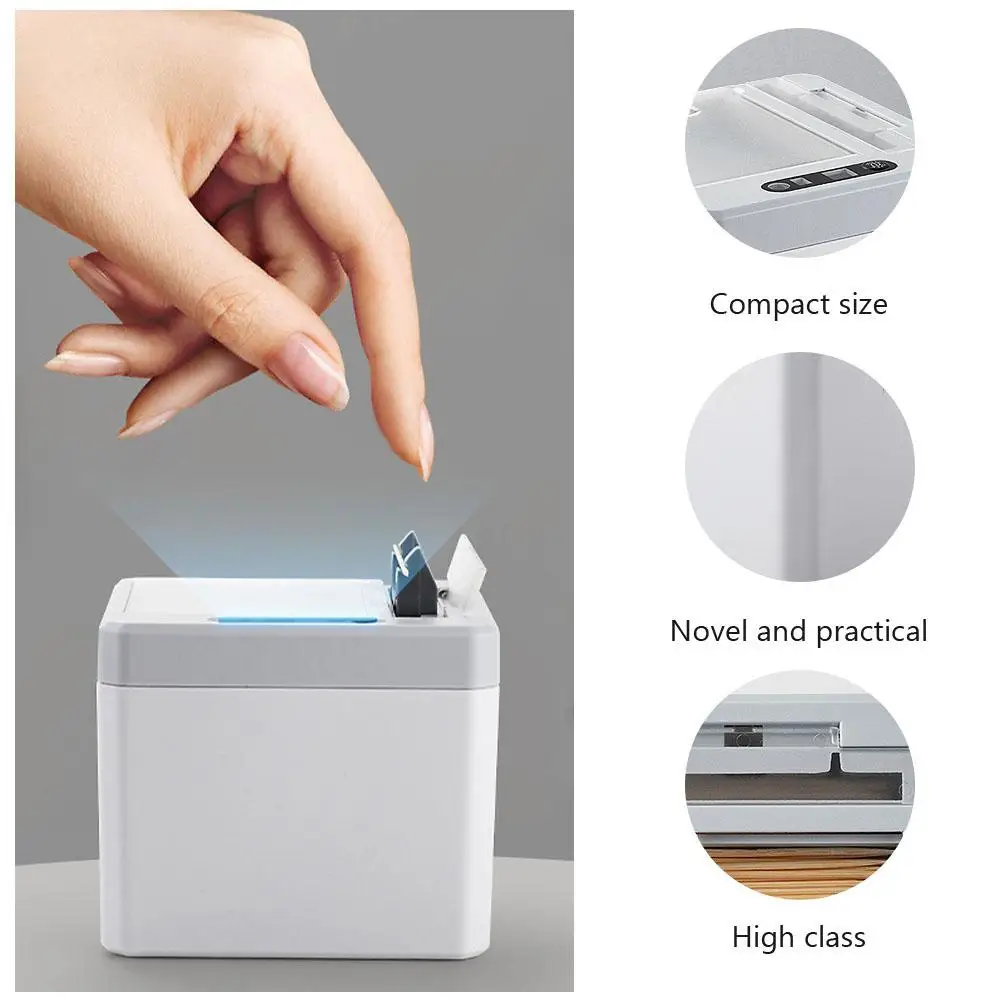 Compact size

Novel and practical

High class