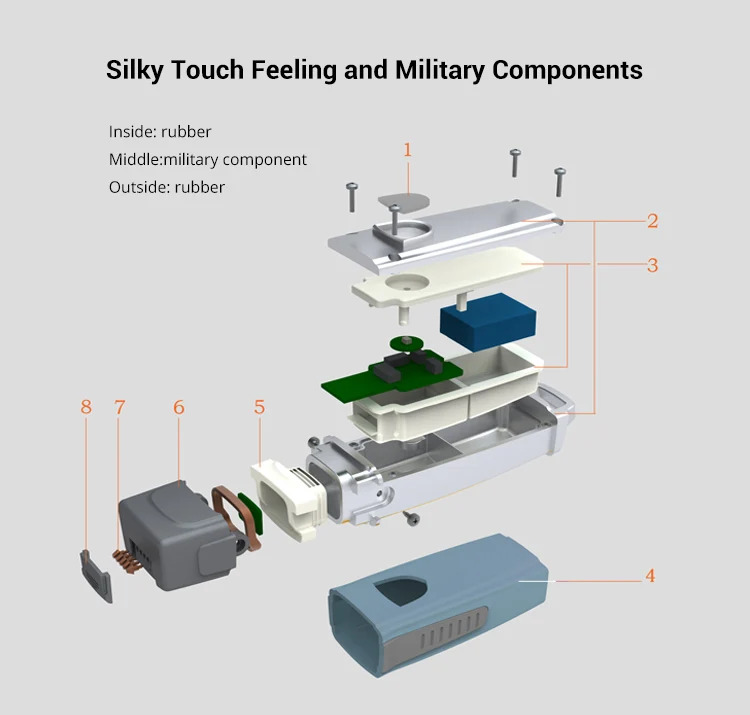 Silky Touch Feeling and Military Components

Inside: rubber
Middle:military component
Outside: rubber

1
2
3
8
7
6
5
4