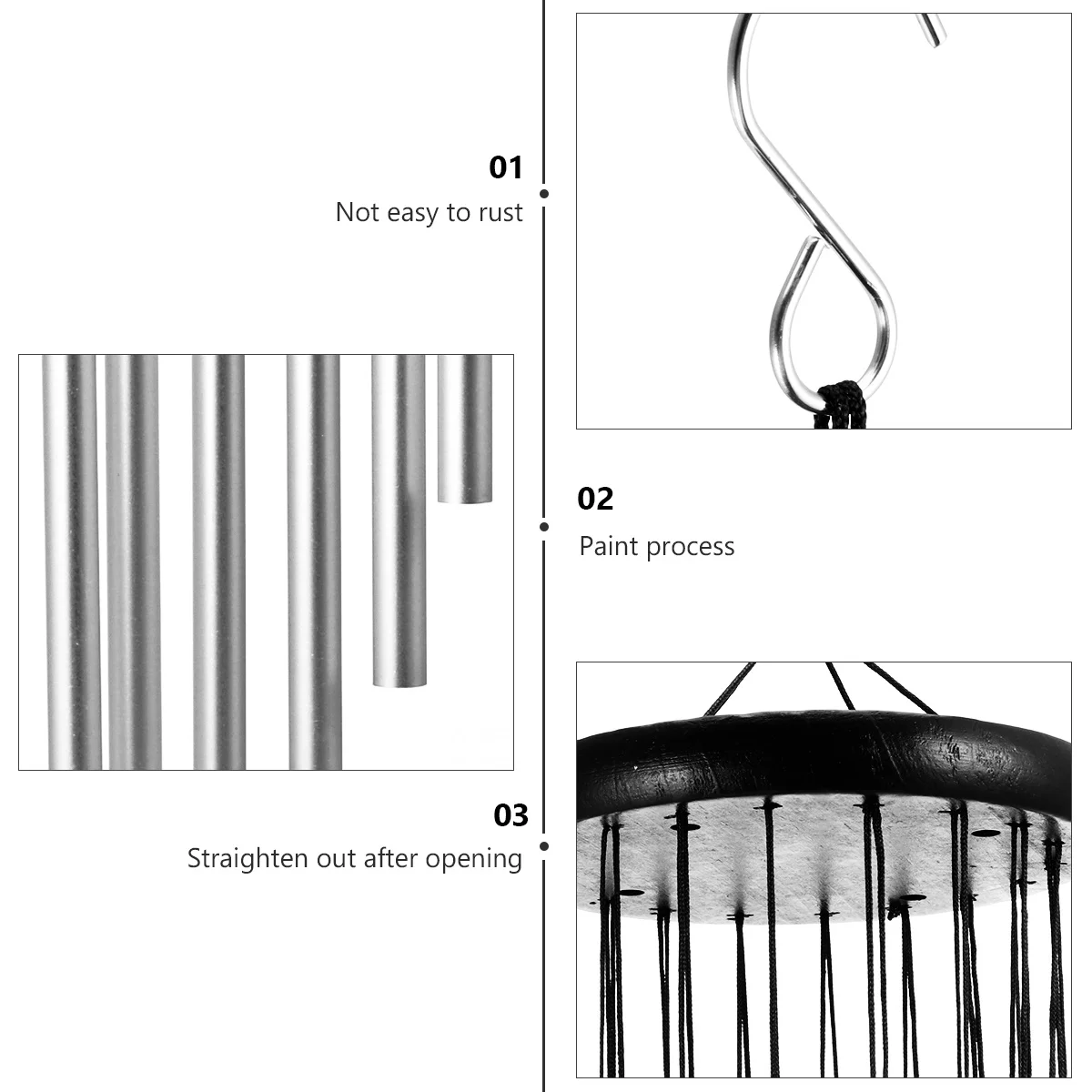 01
Not easy to rust

02
Paint process

03
Straighten out after opening