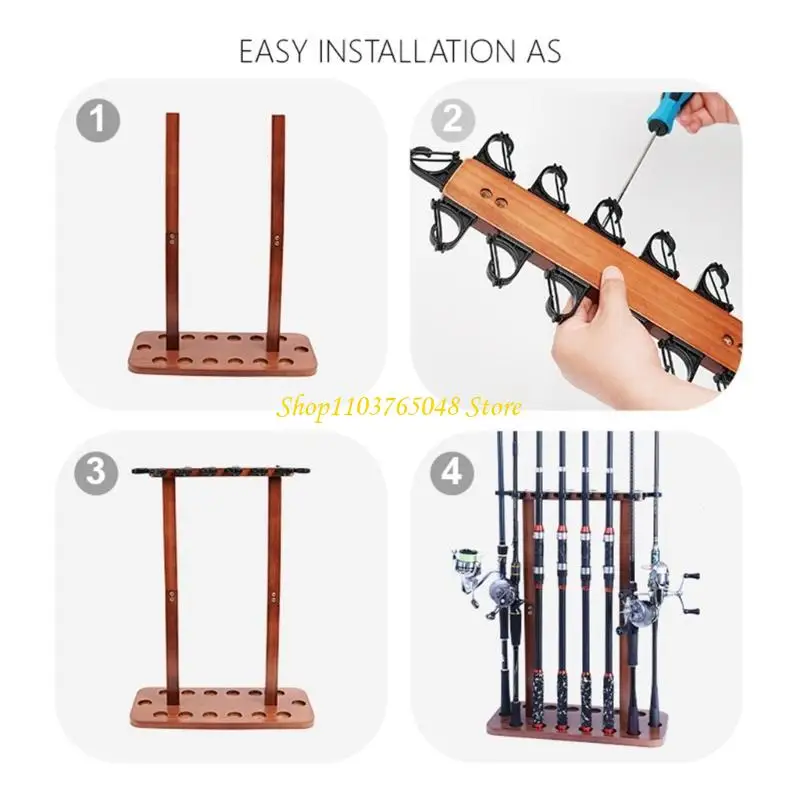 EASY INSTALLATION AS

1

2

Shop1103765048 Store

3

4