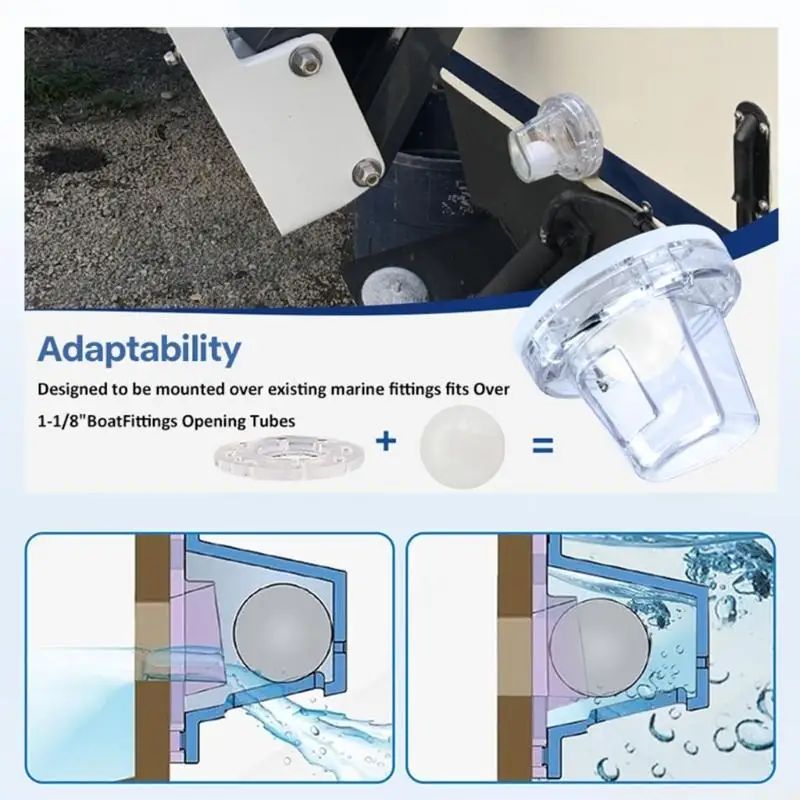 Adaptability

Designed to be mounted over existing marine fittings fits Over 1-1/8"BoatFittings Opening Tubes

+ =