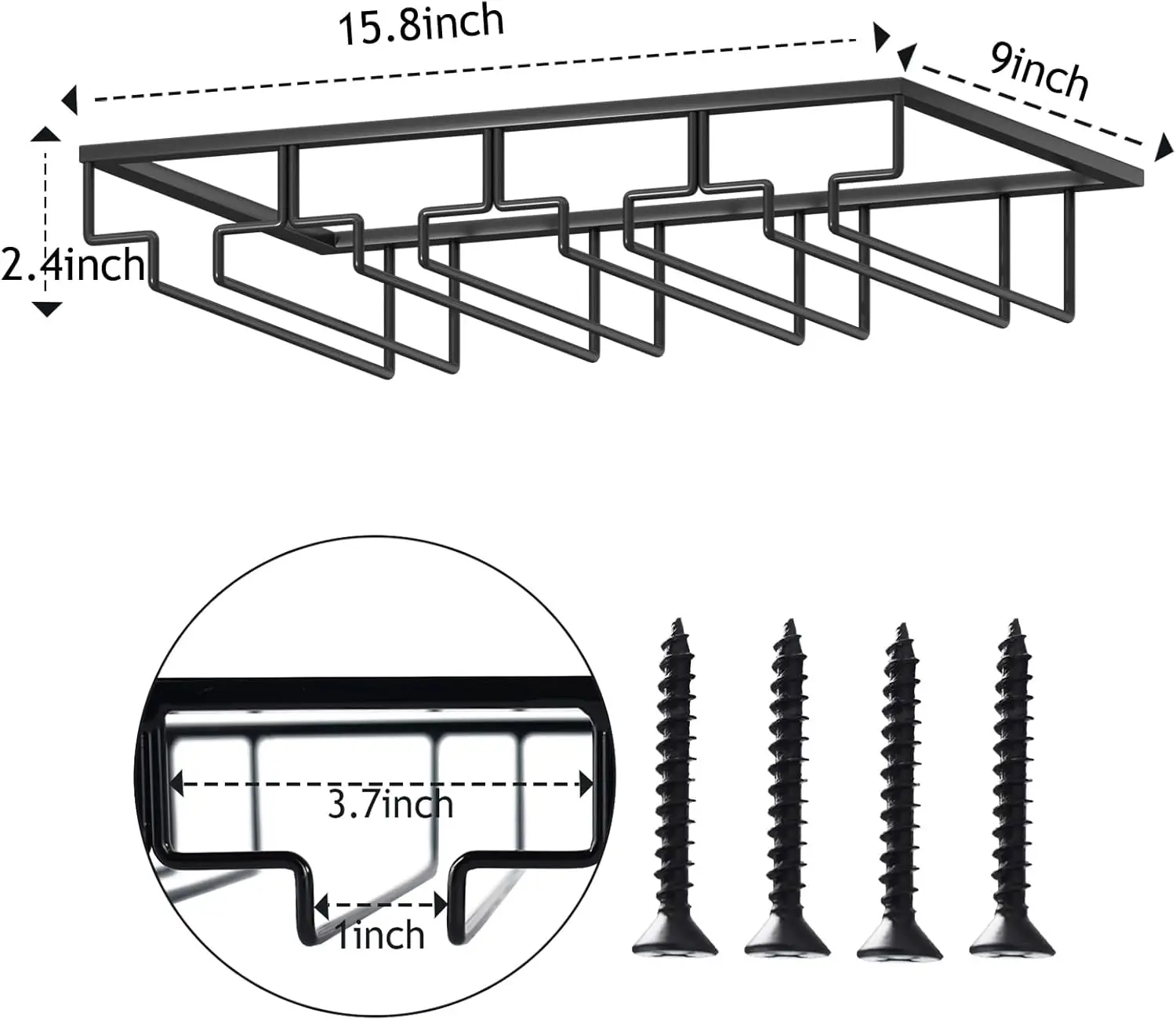 15.8inch

9inch

2.4inch

3.7inch

1inch