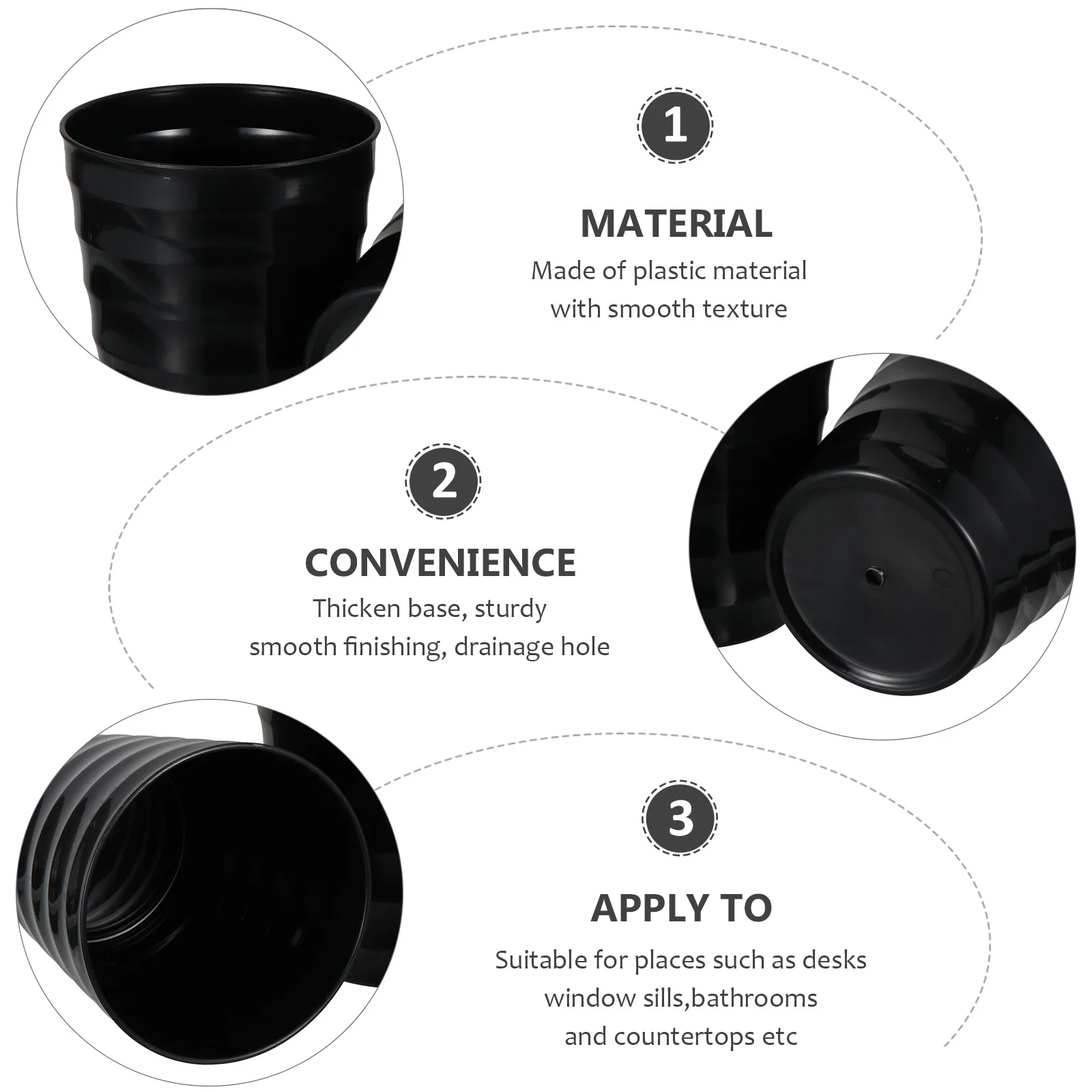 1

MATERIAL

Made of plastic material with smooth texture

2

CONVENIENCE

Thicken base, sturdy smooth finishing, drainage hole

3

APPLY TO

Suitable for places such as desks window sills,bathrooms and countertops etc