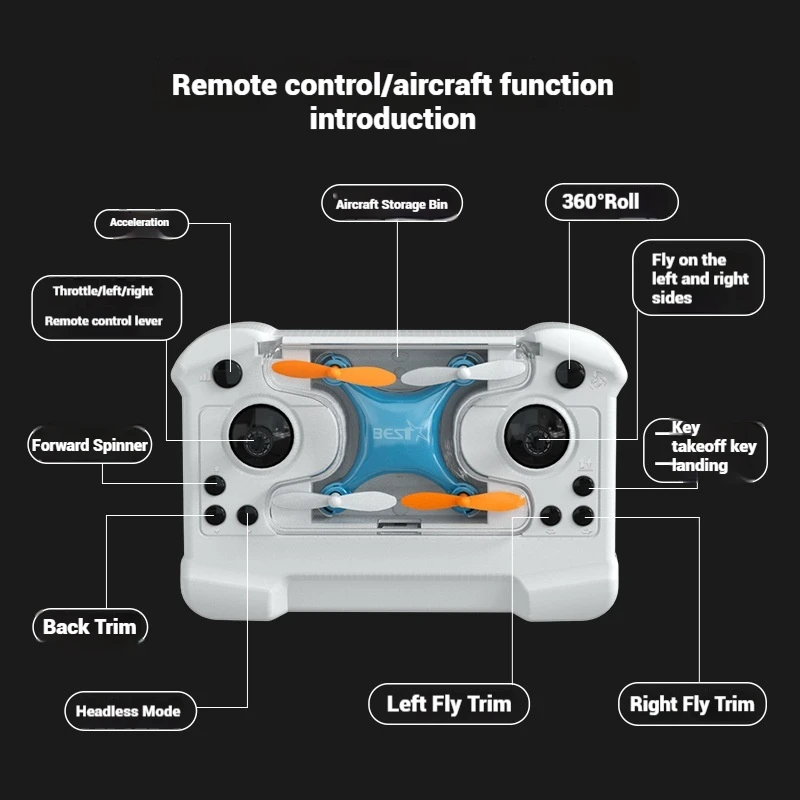 Remote control/aircraft function introduction

Acceleration

Aircraft Storage Bin

360°Roll

Throttle/left/right

Remote control lever

Fly on the left and right sides

Forward Spinner

BEST

Key takeoff key landing

Back Trim

Headless Mode

Left Fly Trim

Right Fly Trim