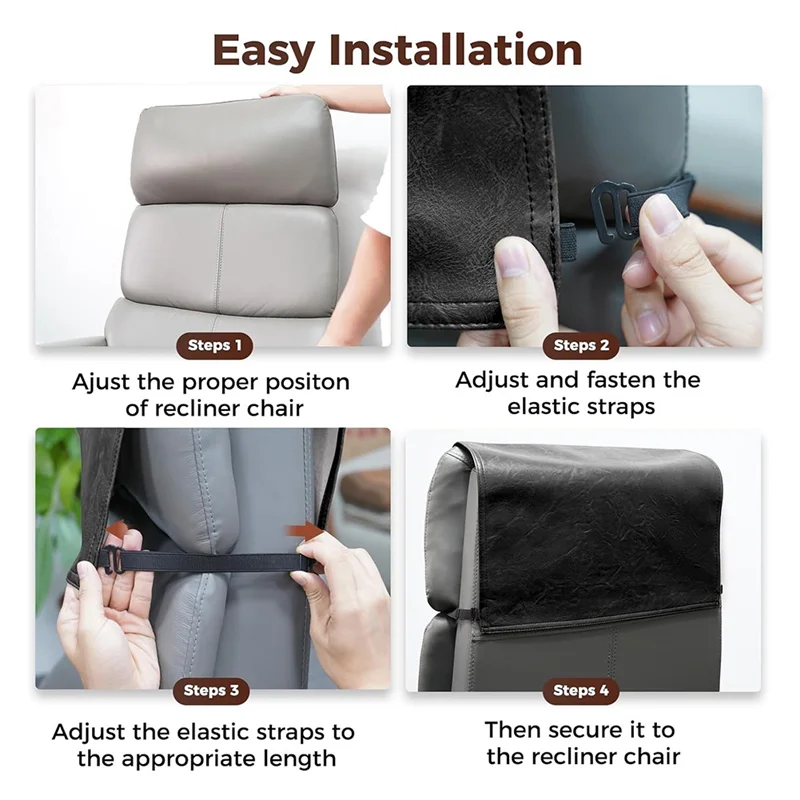 Easy Installation

Steps 1

Ajust the proper positon of recliner chair

Steps 2

Adjust and fasten the elastic straps

Steps 3

Adjust the elastic straps to the appropriate length

Steps 4

Then secure it to the recliner chair