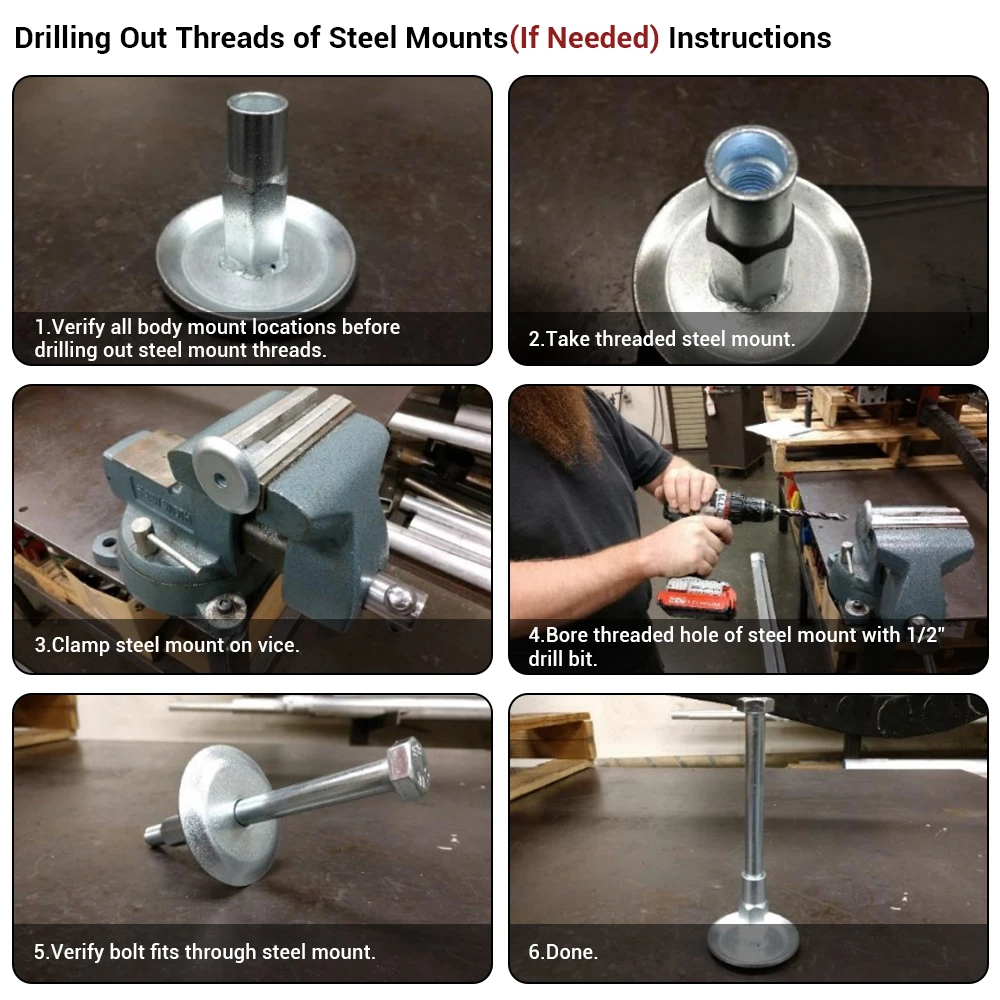 Drilling Out Threads of Steel Mounts(If Needed) Instructions

1.Verify all body mount locations before drilling out steel mount threads.

2.Take threaded steel mount.

3.Clamp steel mount on vice.

4.Bore threaded hole of steel mount with 1/2" drill bit.

5.Verify bolt fits through steel mount.

6.Done.