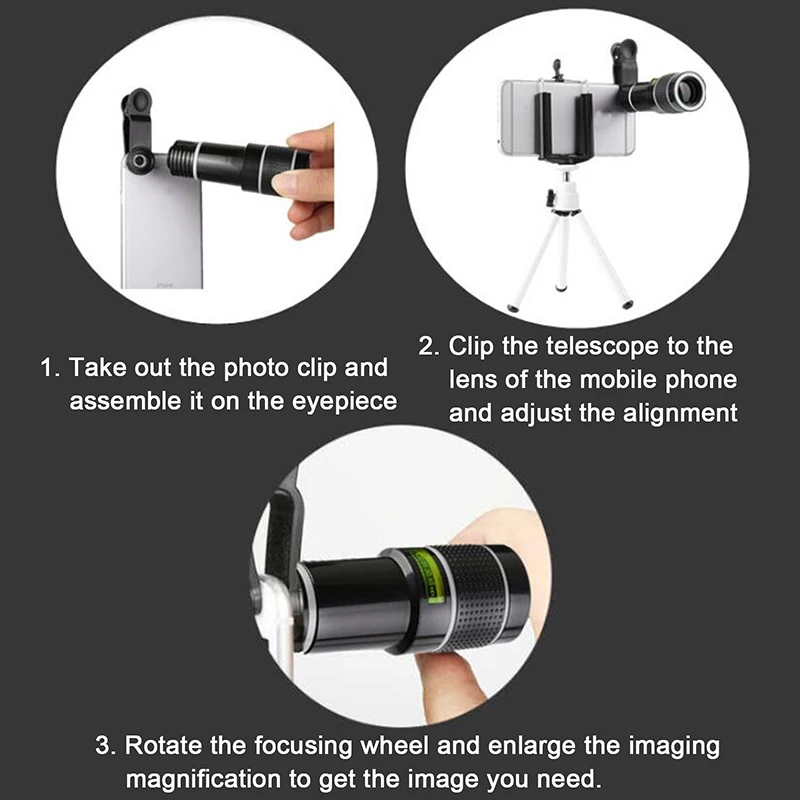 1. Take out the photo clip and assemble it on the eyepiece

2. Clip the telescope to the lens of the mobile phone and adjust the alignment

3. Rotate the focusing wheel and enlarge the imaging magnification to get the image you need.