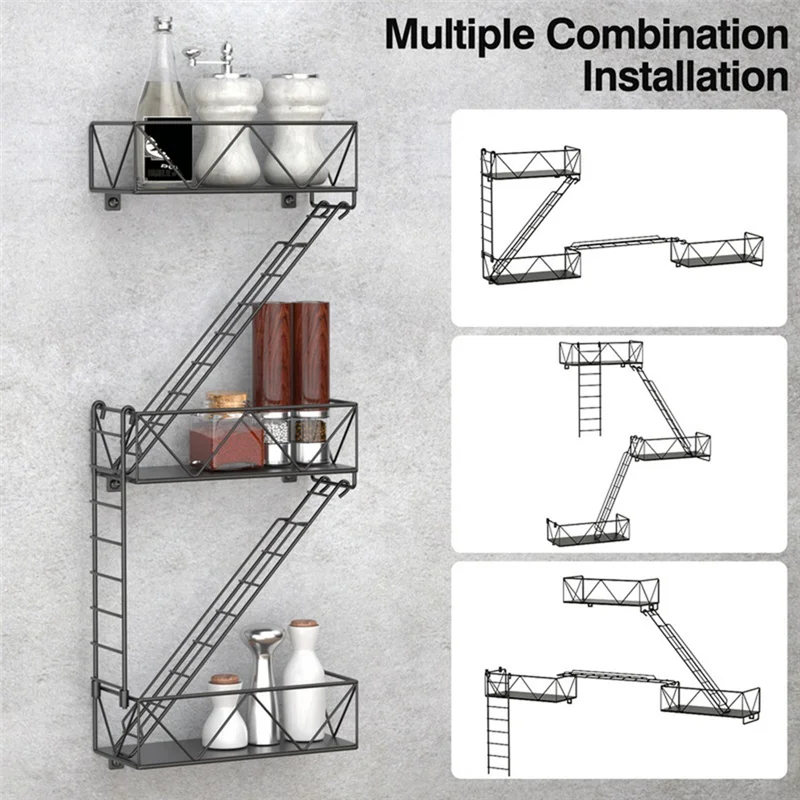 Multiple Combination Installation