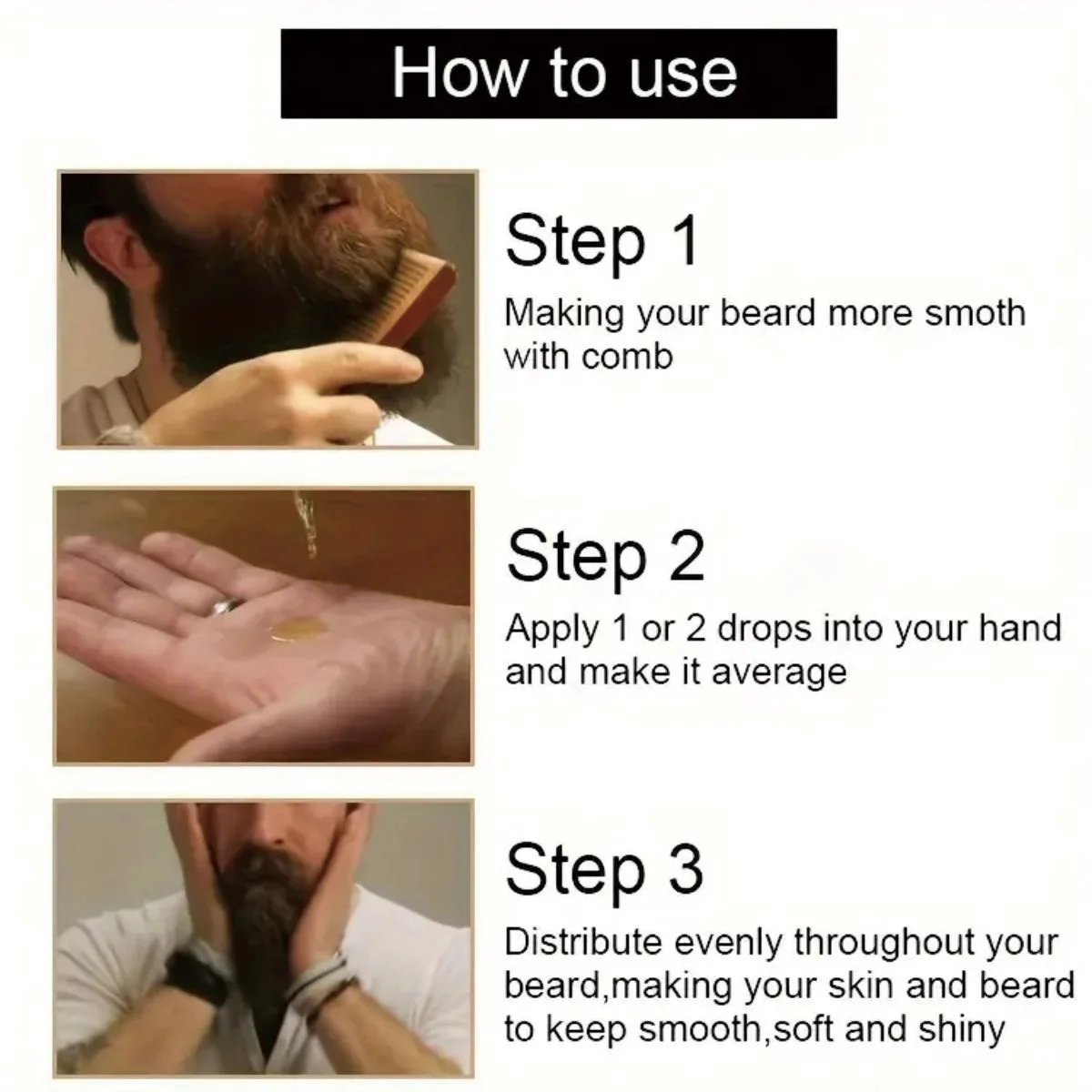 How to use

Step 1

Making your beard more smoth with comb

Step 2

Apply 1 or 2 drops into your hand and make it average

Step 3

Distribute evenly throughout your beard,making your skin and beard to keep smooth,soft and shiny