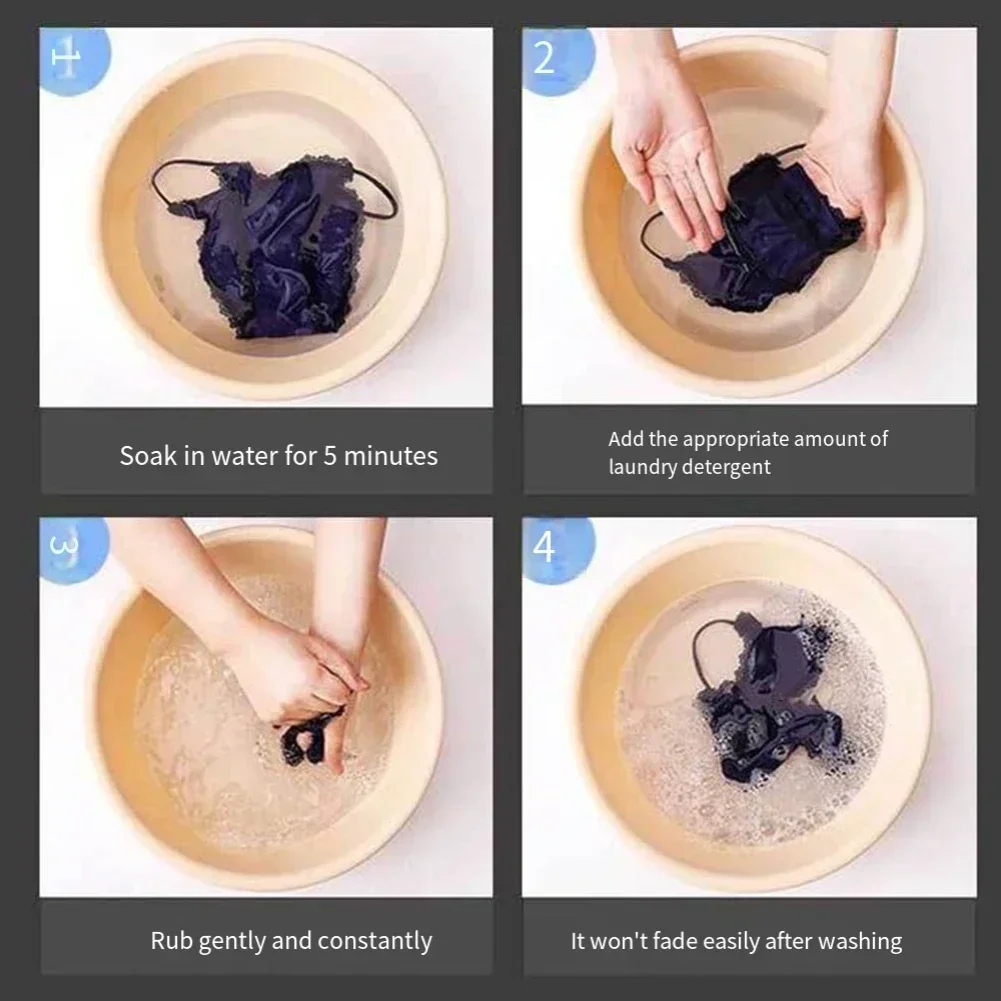 1

Soak in water for 5 minutes

2

Add the appropriate amount of laundry detergent

3

Rub gently and constantly

4

It won't fade easily after washing