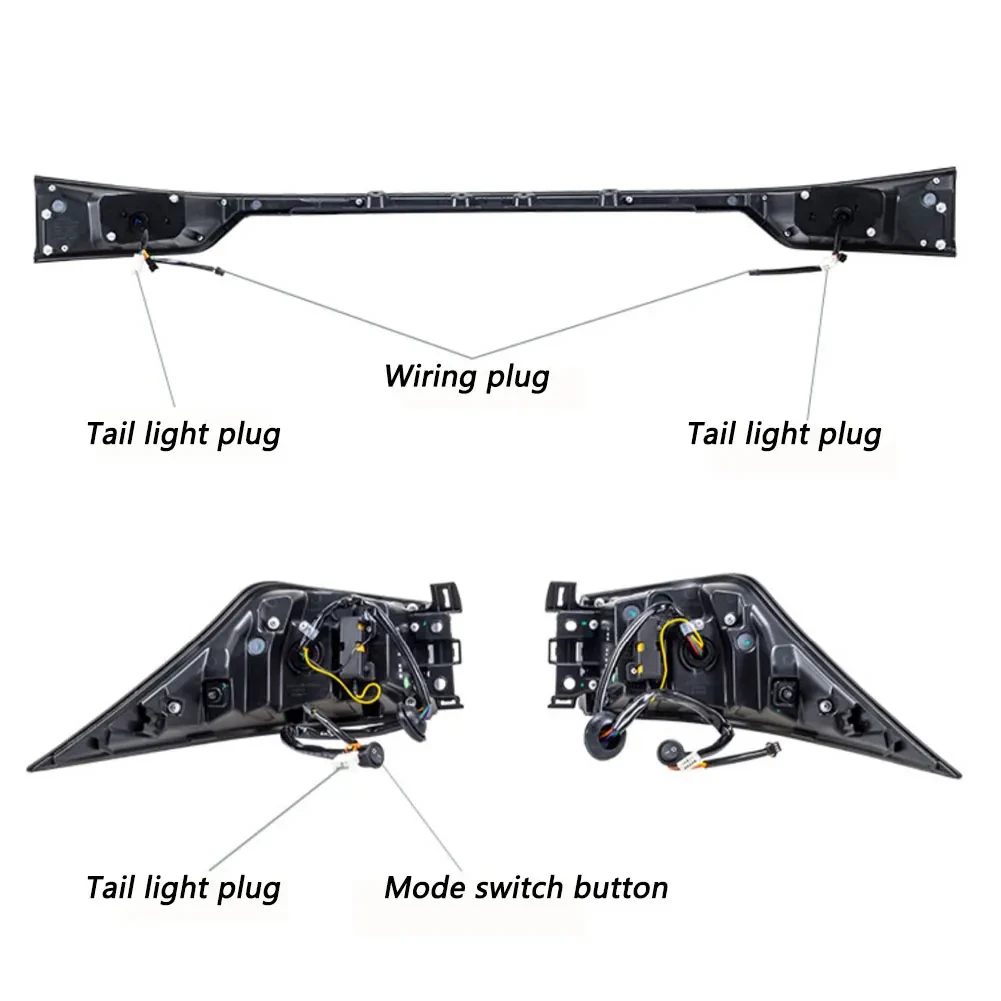 Wiring plug

Tail light plug

Tail light plug

Tail light plug

Mode switch button