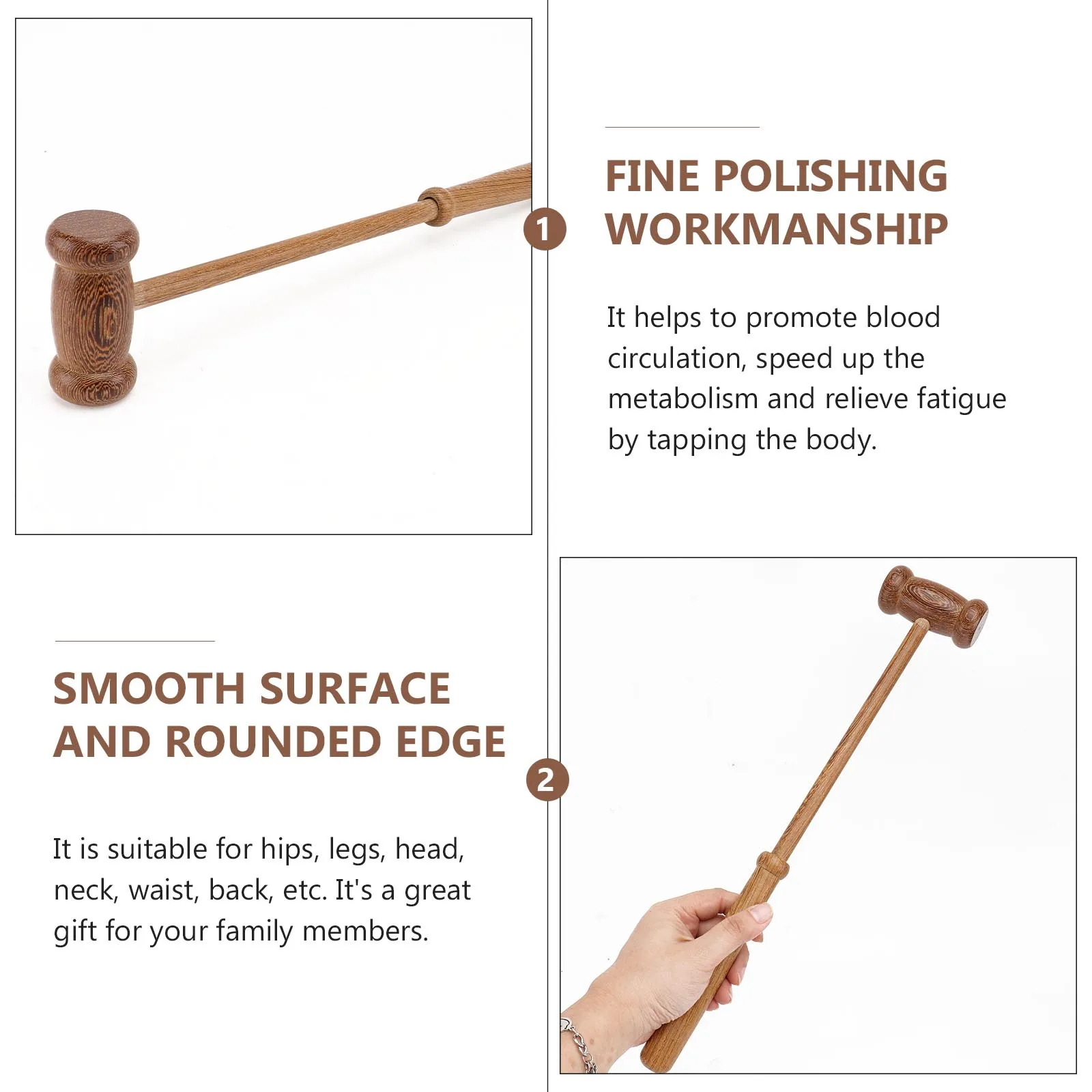 1

FINE POLISHING WORKMANSHIP

It helps to promote blood circulation, speed up the metabolism and relieve fatigue by tapping the body.

SMOOTH SURFACE AND ROUNDED EDGE

2

It is suitable for hips, legs, head, neck, waist, back, etc. It's a great gift for your family members.