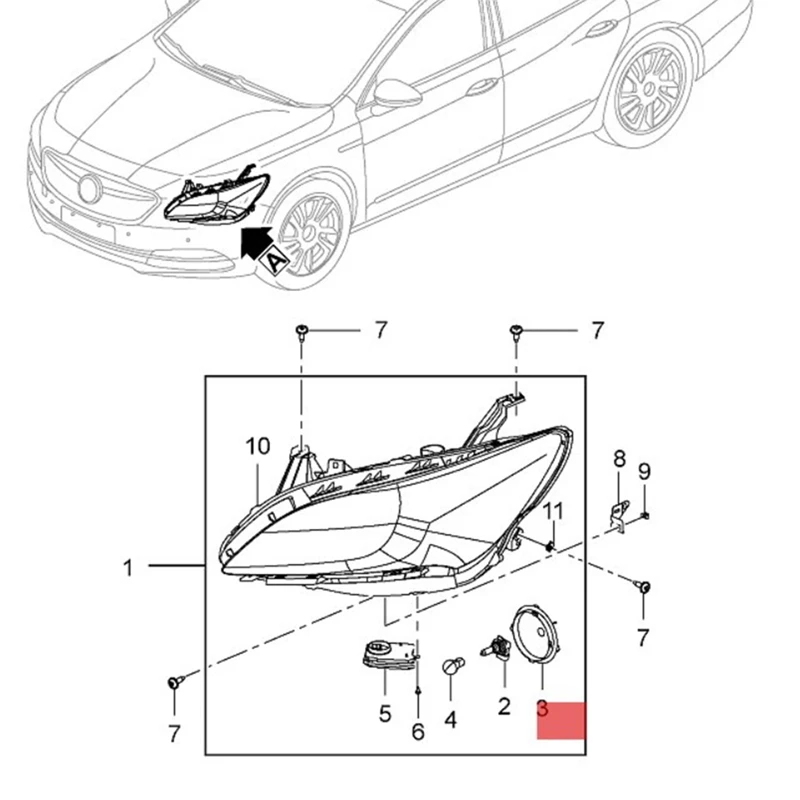 A

7

7

10

8

9

11

1

7

5

6

4

2

3

7