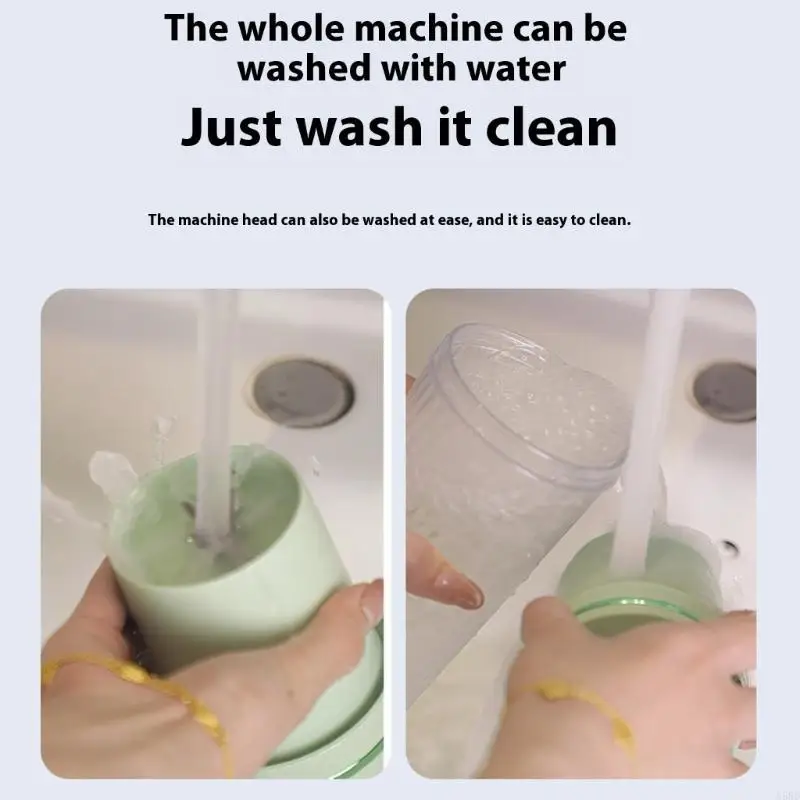 The whole machine can be washed with water

Just wash it clean

The machine head can also be washed at ease, and it is easy to clean.