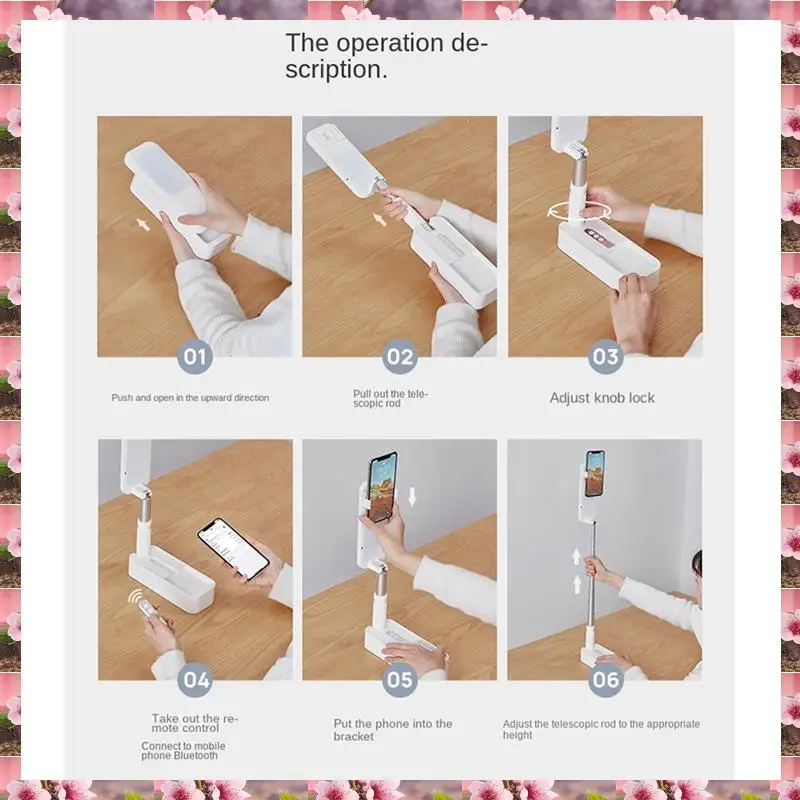 The operation description.

01

Push and open in the upward direction

02

Pull out the telescopic rod

03

Adjust knob lock

04

Take out the remote control

Connect to mobile phone Bluetooth

05

Put the phone into the bracket

06

Adjust the telescopic rod to the appropriate height