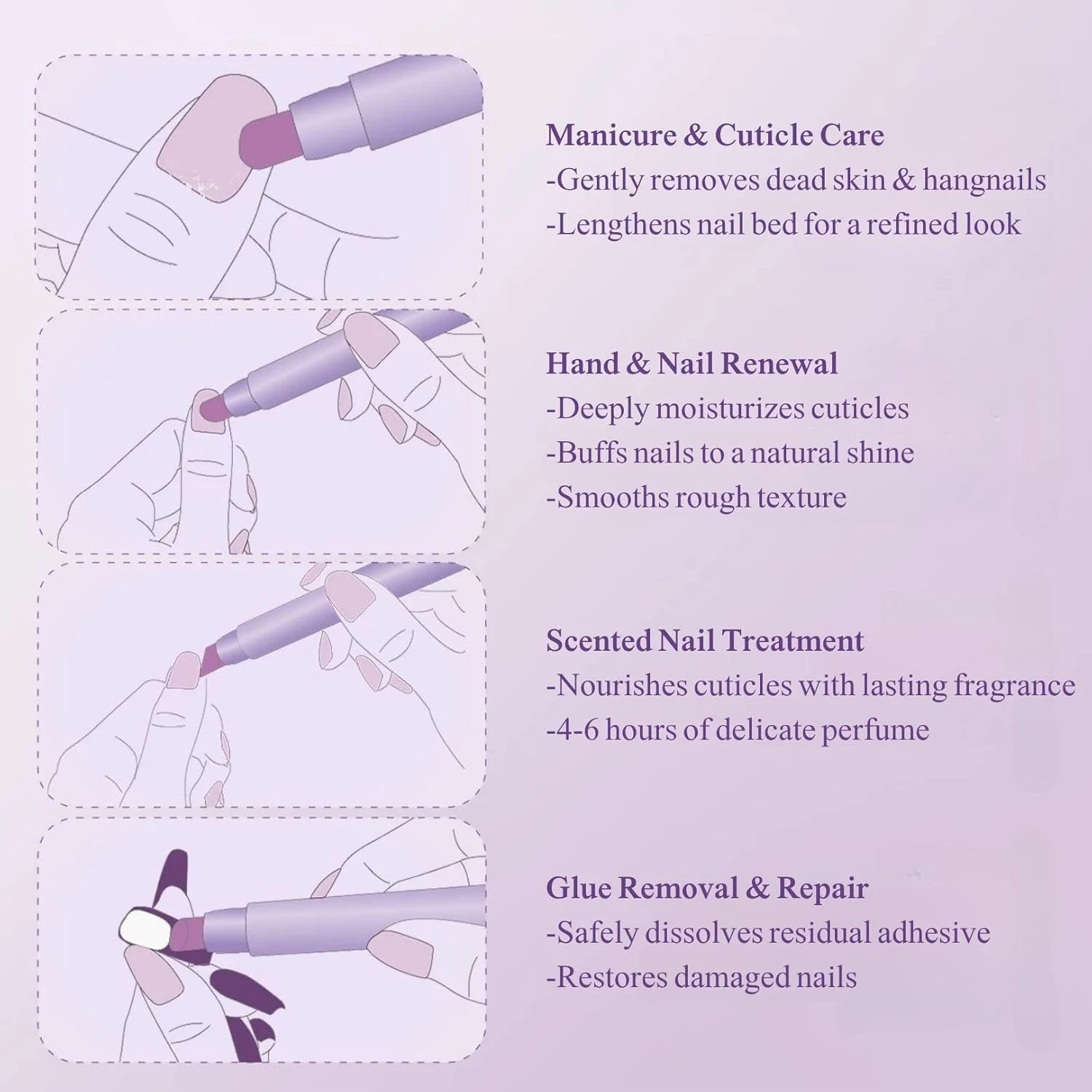 Manicure & Cuticle Care
-Gently removes dead skin & hangnails
-Lengthens nail bed for a refined look

Hand & Nail Renewal
-Deeply moisturizes cuticles
-Buffs nails to a natural shine
-Smooths rough texture

Scented Nail Treatment
-Nourishes cuticles with lasting fragrance
-4-6 hours of delicate perfume

Glue Removal & Repair
-Safely dissolves residual adhesive
-Restores damaged nails