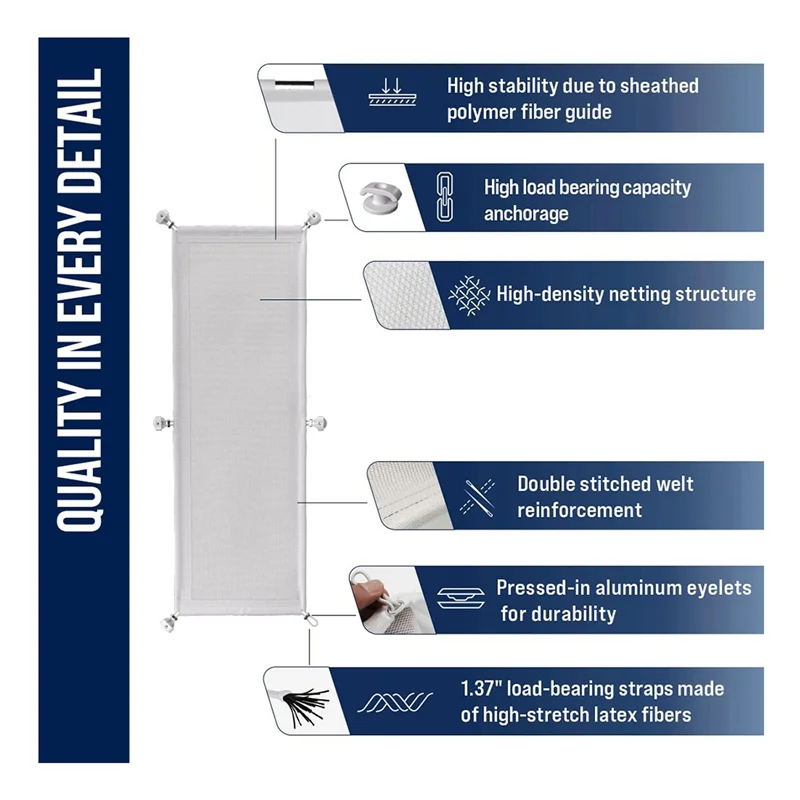 QUALITY IN EVERY DETAIL

High stability due to sheathed polymer fiber guide

High load bearing capacity anchorage

High-density netting structure

Double stitched welt reinforcement

Pressed-in aluminum eyelets for durability

1.37" load-bearing straps made of high-stretch latex fibers