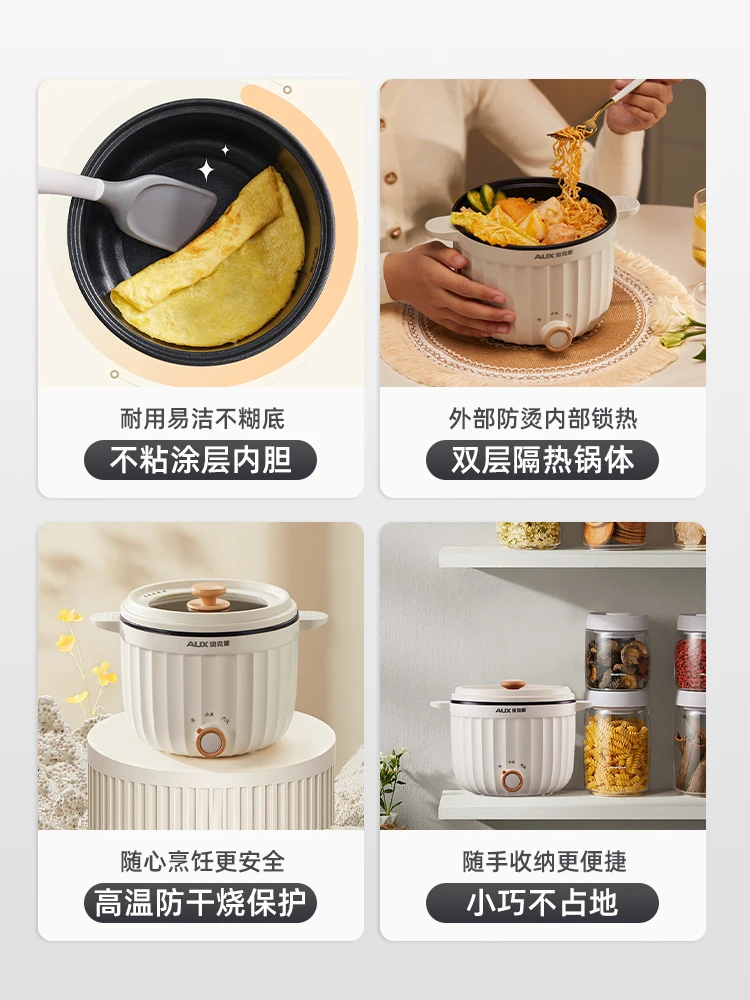 耐用易洁不糊底
不粘涂层内胆

AUX 奥克斯
外部防烫内部锁热
双层隔热锅体

AUX 奥克斯
随心烹饪更安全
高温防干烧保护

AUX 奥克斯
随手收纳更便捷
小巧不占地