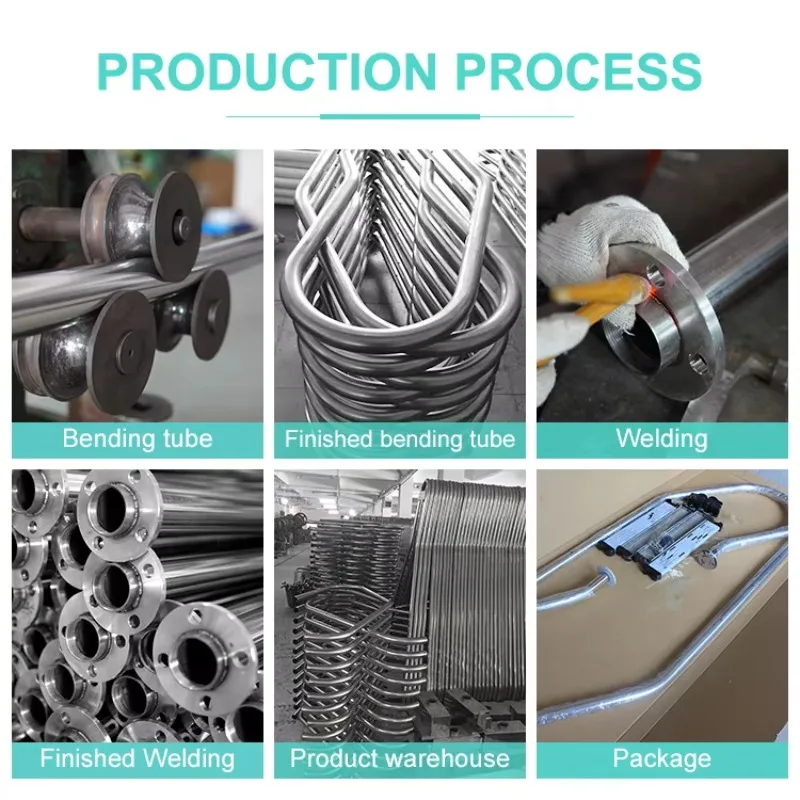 PRODUCTION PROCESS

Bending tube

Finished bending tube

Welding

Finished Welding

Product warehouse

Package