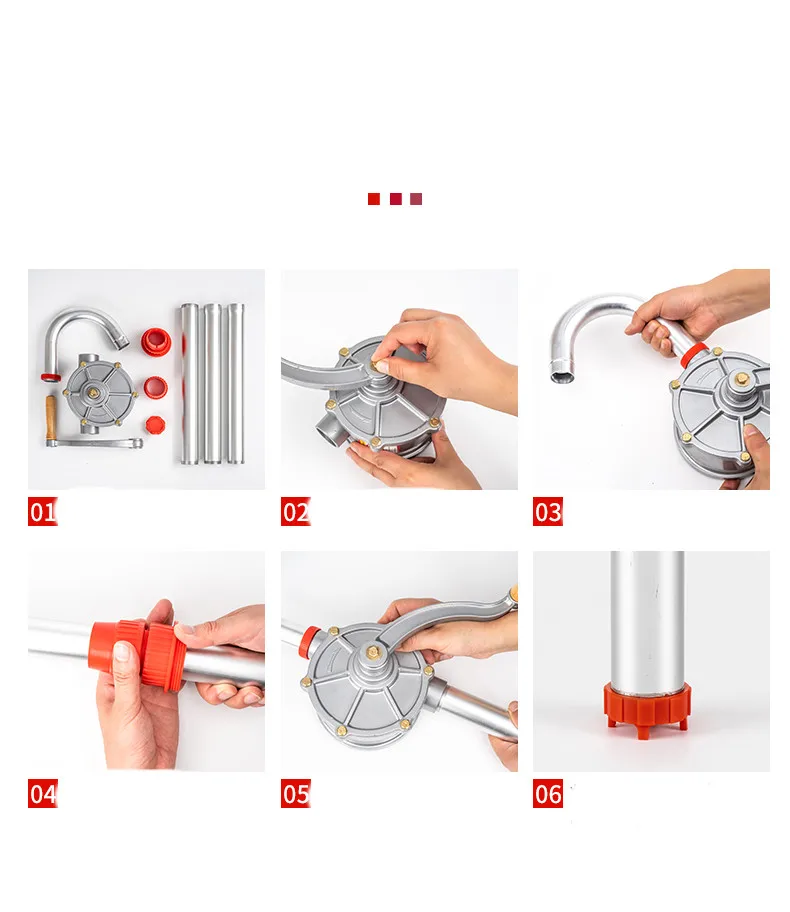 01

02

03

04

05

06