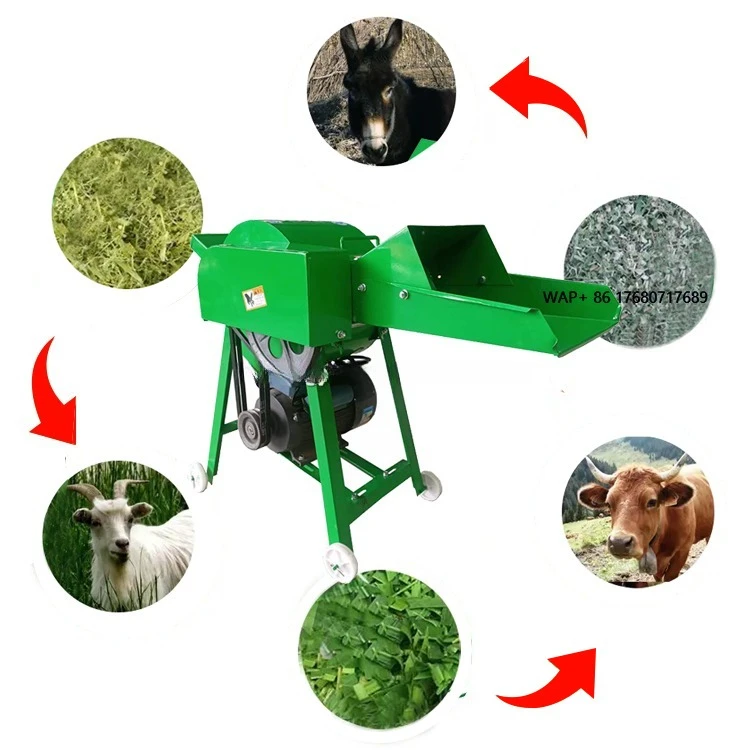 WAP+ 86 17680717689