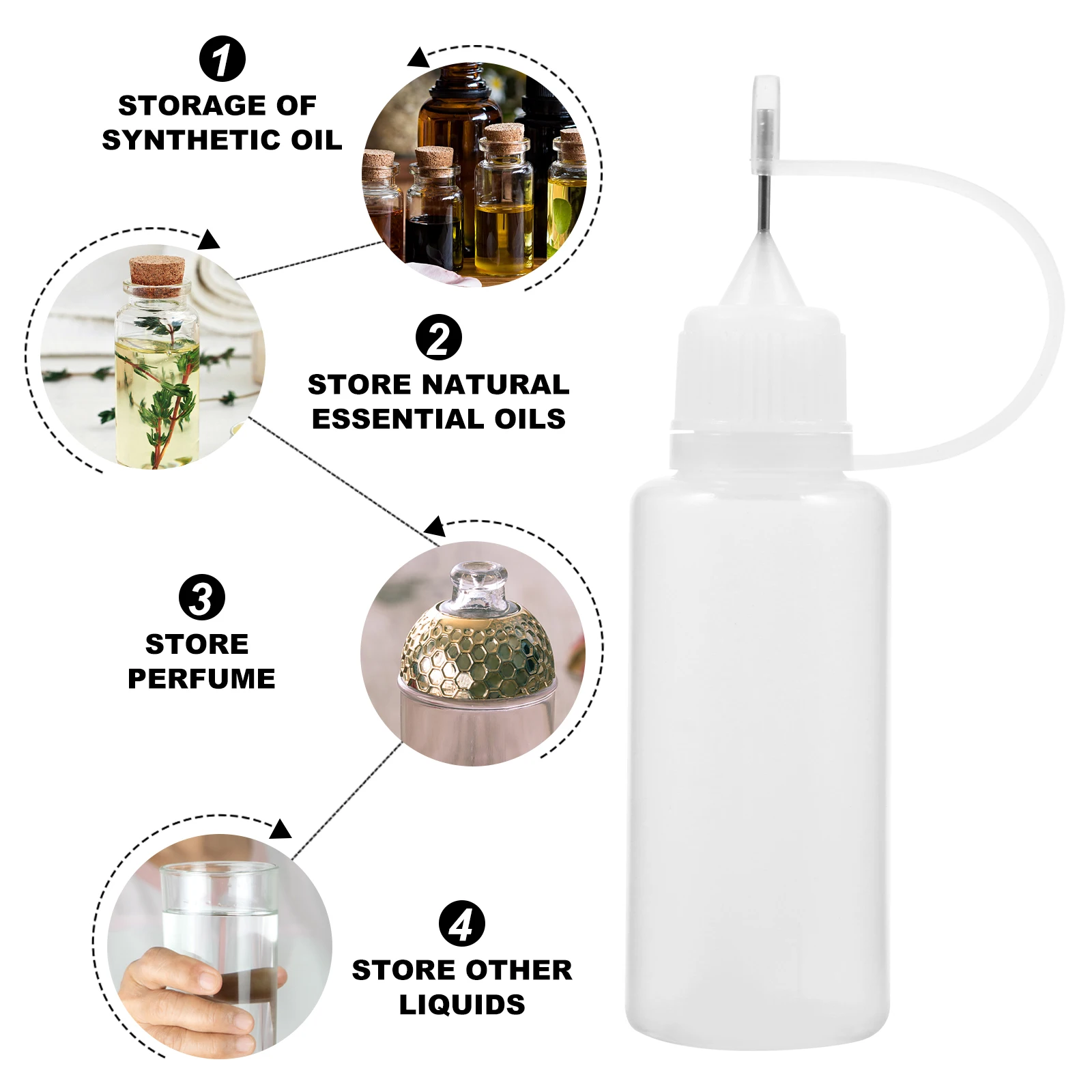 1
STORAGE OF SYNTHETIC OIL

2
STORE NATURAL ESSENTIAL OILS

3
STORE PERFUME

4
STORE OTHER LIQUIDS