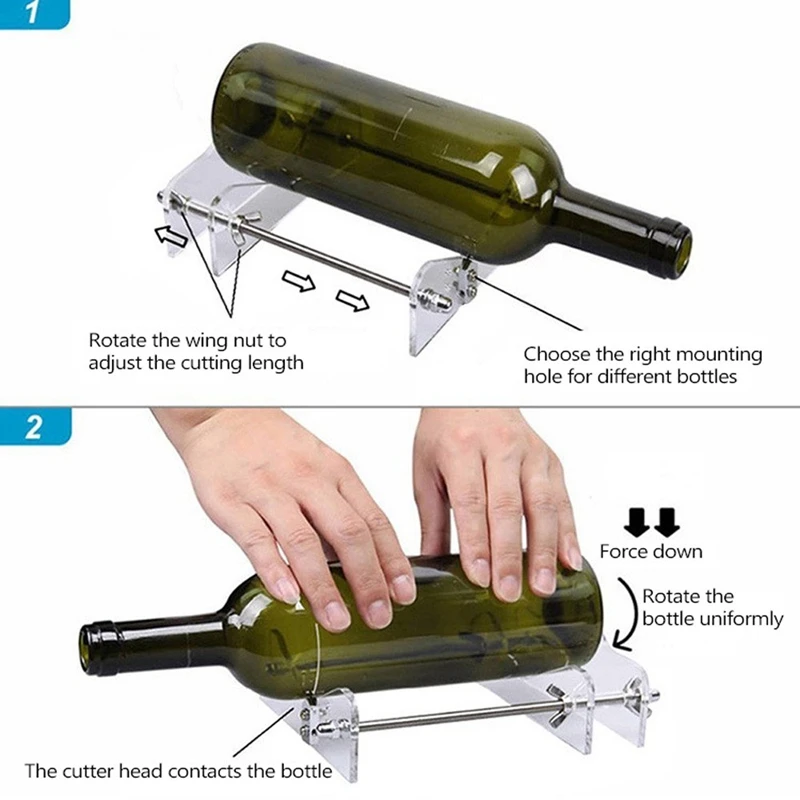 1

Rotate the wing nut to adjust the cutting length

Choose the right mounting hole for different bottles

2

Force down

Rotate the bottle uniformly

The cutter head contacts the bottle