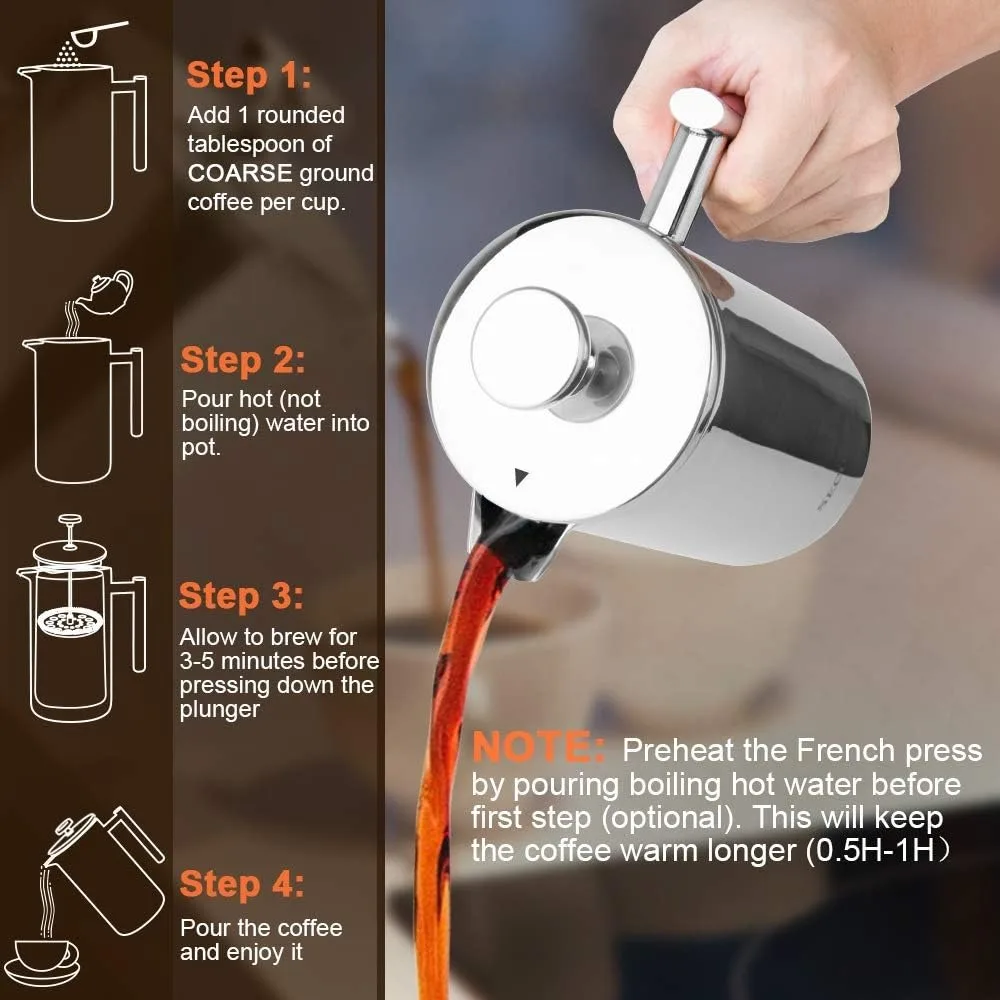 Step 1:
Add 1 rounded tablespoon of COARSE ground coffee per cup.

Step 2:
Pour hot (not boiling) water into pot.

Step 3:
Allow to brew for 3-5 minutes before pressing down the plunger

Step 4:
Pour the coffee and enjoy it

NOTE: Preheat the French press by pouring boiling hot water before first step (optional). This will keep the coffee warm longer (0.5H-1H）