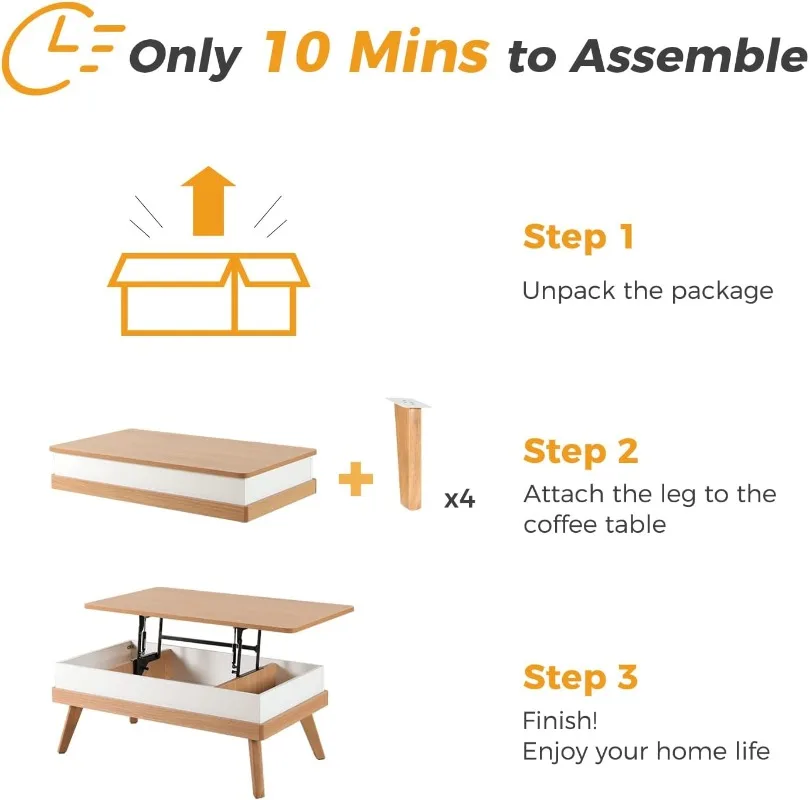 Only 10 Mins to Assemble

Step 1
Unpack the package

x4

Step 2
Attach the leg to the coffee table

Step 3
Finish!
Enjoy your home life