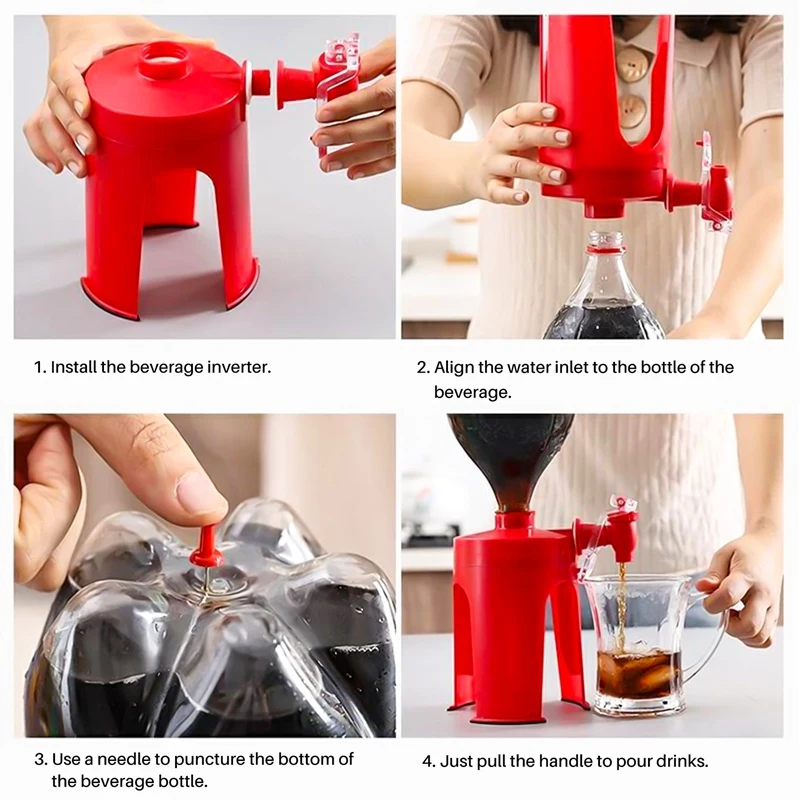 1. Install the beverage inverter.

2. Align the water inlet to the bottle of the beverage.

3. Use a needle to puncture the bottom of the beverage bottle.

4. Just pull the handle to pour drinks.