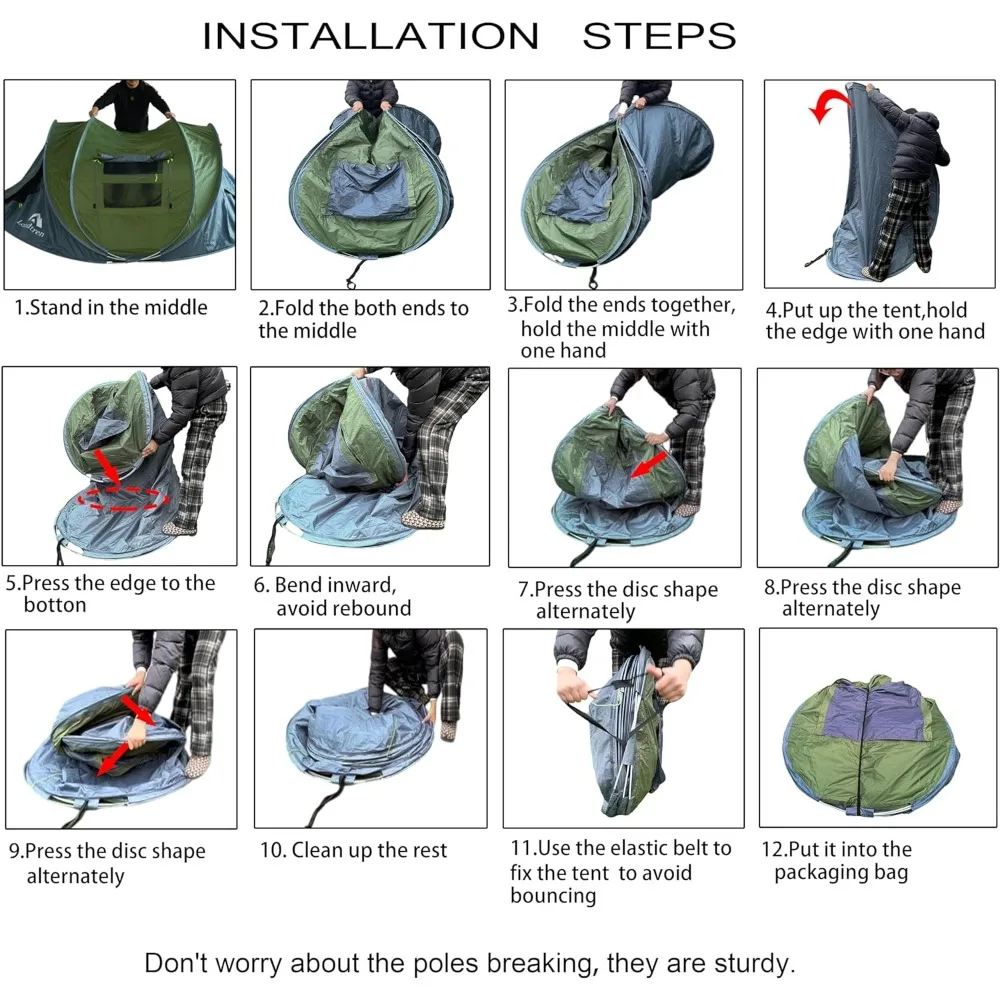 INSTALLATION STEPS

1.Stand in the middle

2.Fold the both ends to the middle

3.Fold the ends together, hold the middle with one hand

4.Put up the tent,hold the edge with one hand

5.Press the edge to the botton

6. Bend inward, avoid rebound

7.Press the disc shape alternately

8.Press the disc shape alternately

9.Press the disc shape alternately

10. Clean up the rest

11.Use the elastic belt to fix the tent to avoid bouncing

12.Put it into the packaging bag

Don't worry about the poles breaking, they are sturdy.