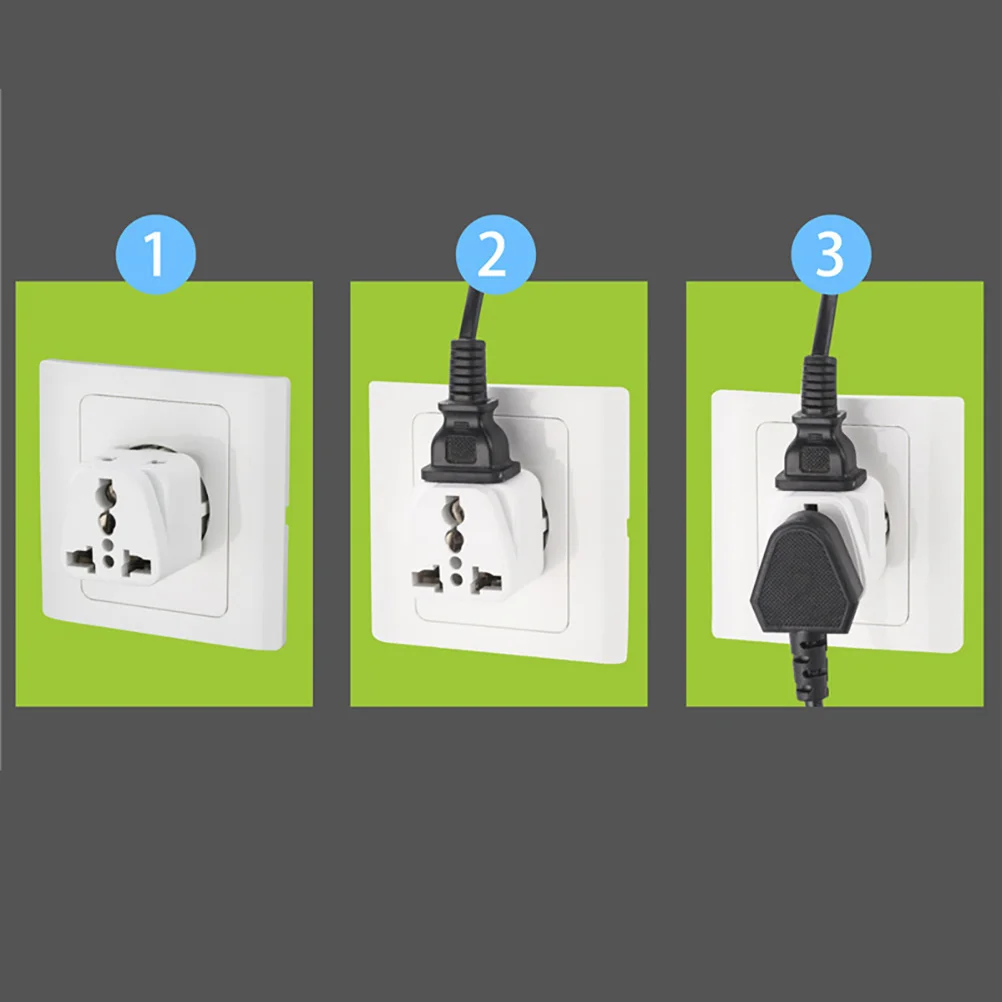 1

2

3