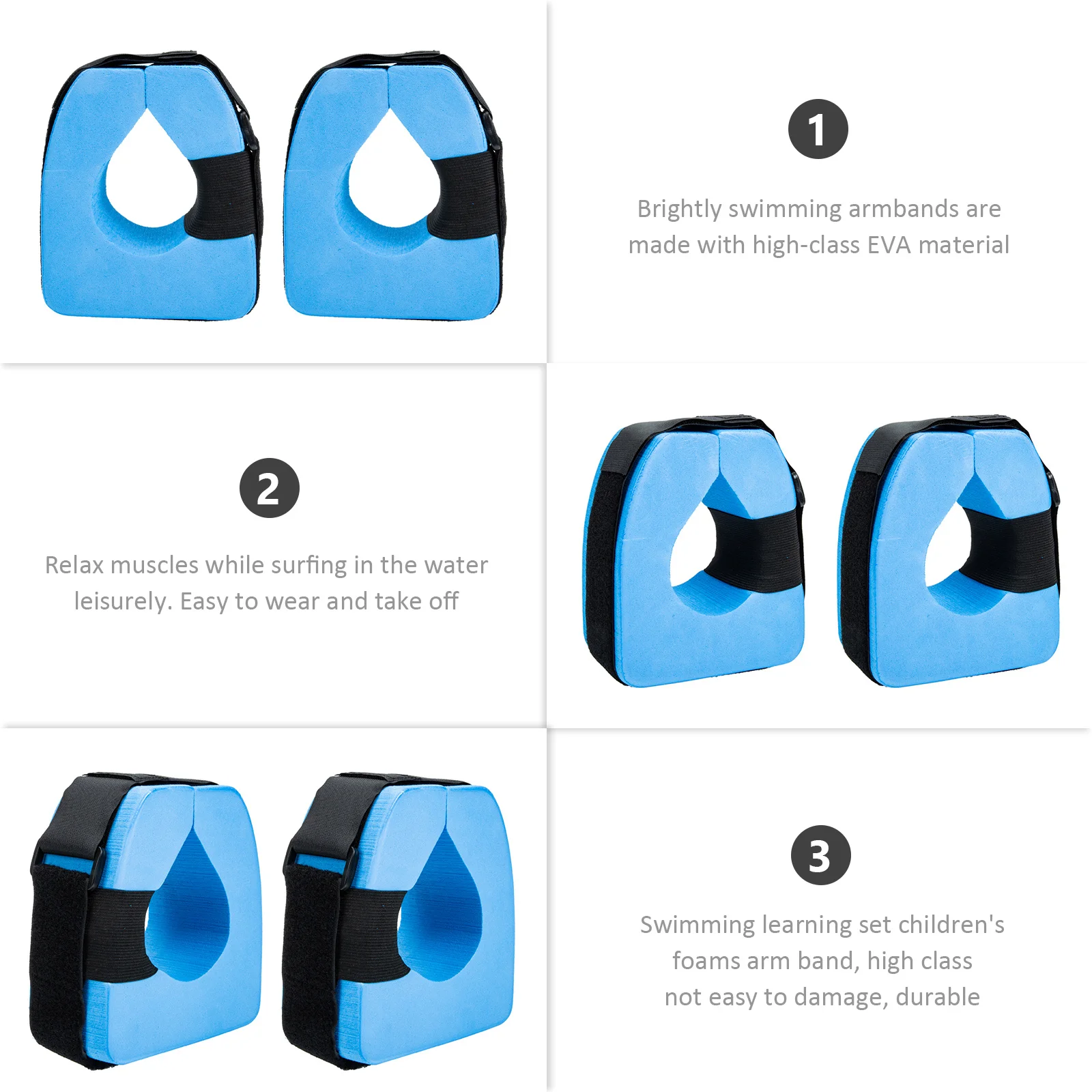 1

Brightly swimming armbands are made with high-class EVA material

2

Relax muscles while surfing in the water leisurely. Easy to wear and take off

3

Swimming learning set children's foams arm band, high class not easy to damage, durable