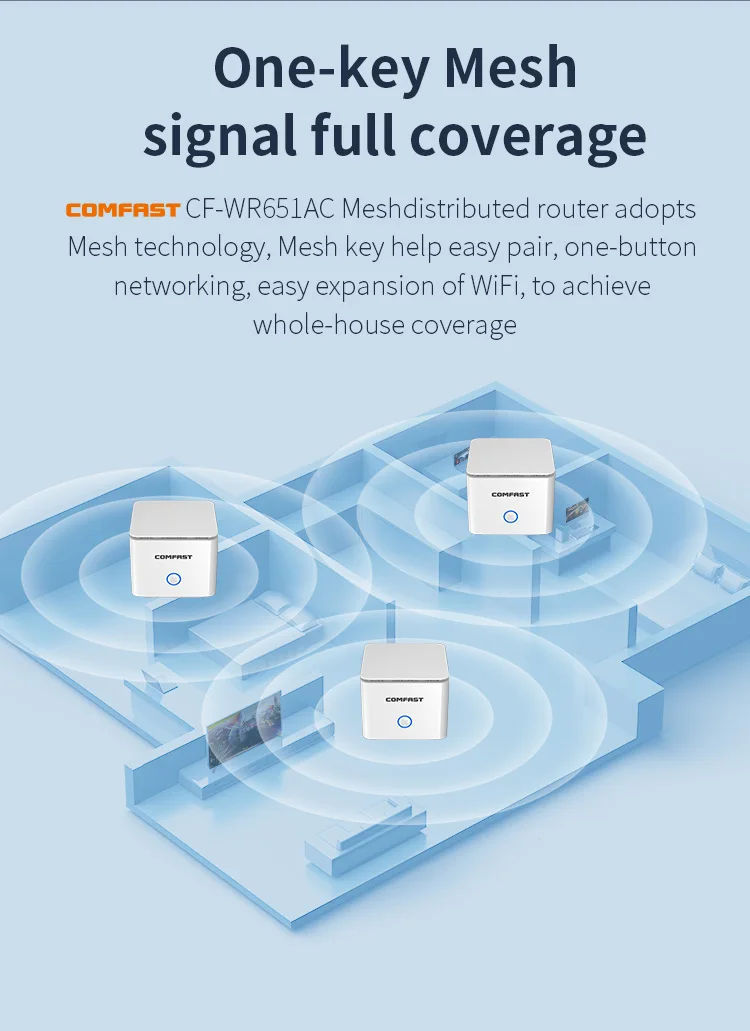 One-key Mesh signal full coverage

COMFAST CF-WR651AC Meshdistributed router adopts Mesh technology, Mesh key help easy pair, one-button networking, easy expansion of WiFi, to achieve whole-house coverage

COMFAST

COMFAST

COMFAST