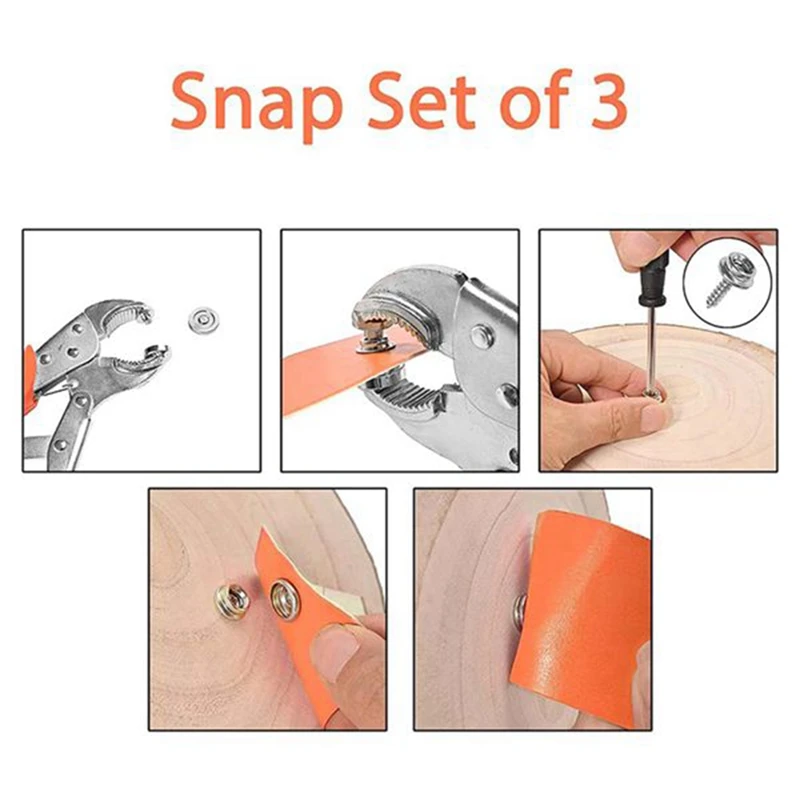 Snap Set of 3