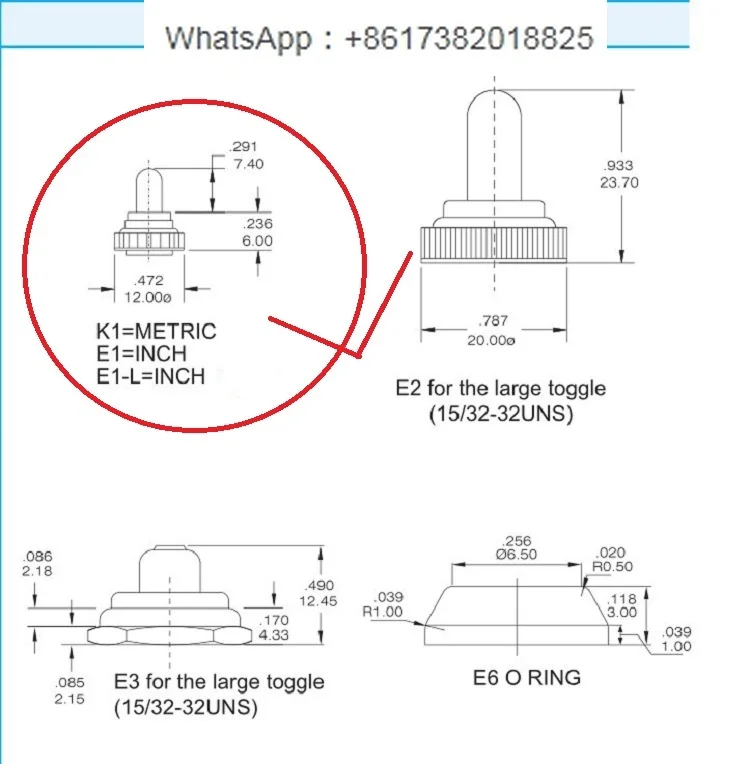 WhatsApp : +8617382018825

.291
7.40

.236
6.00

.472
12.00ø

K1=METRIC
E1=INCH
E1-L=INCH

.933
23.70

.787
20.00ø

E2 for the large toggle
(15/32-32UNS)

.086
2.18

.490
12.45

.170
4.33

.085
2.15

E3 for the large toggle
(15/32-32UNS)

.256
Ø6.50

.020
R0.50

.039
R1.00

.118
3.00

.039
1.00

E6 O RING